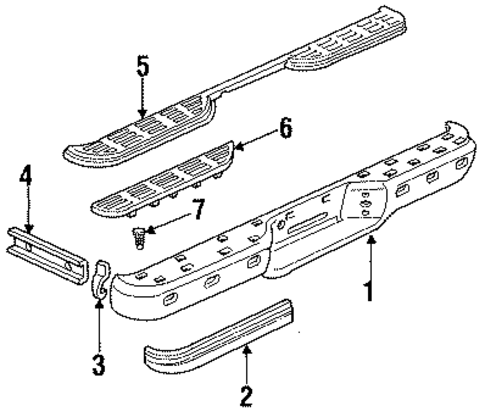 5
6
4
7
1
3
2