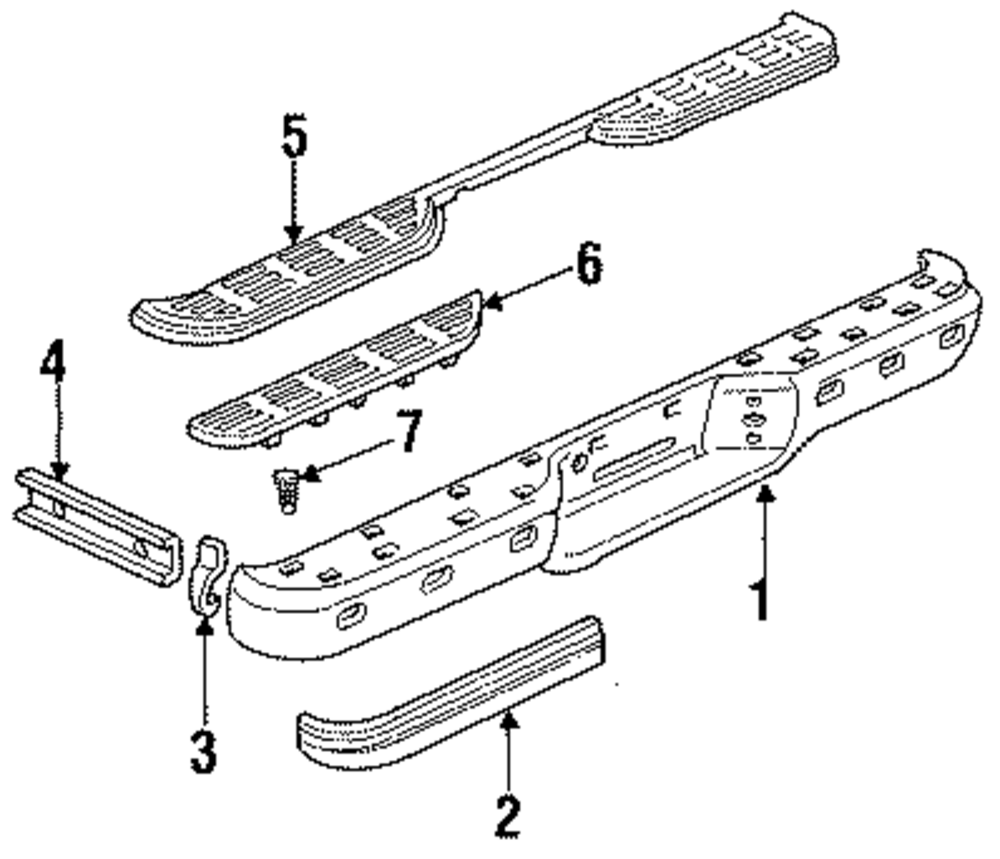 5
6
4
7
1
3
2