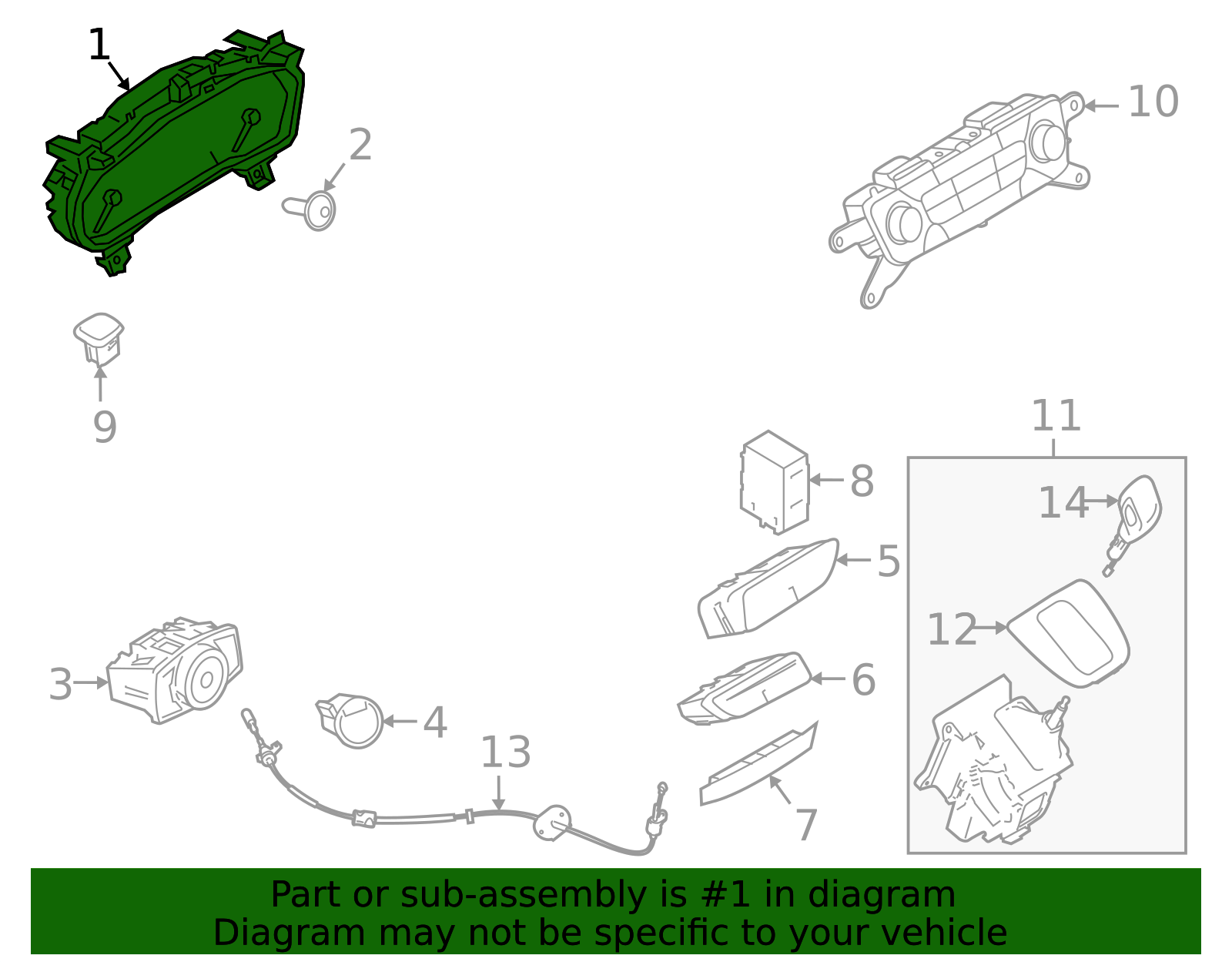 1
2
10
9
11
8
14
5
12
3
6
4
13
7

Part or sub-assembly is #1 in diagram
Diagram may not be specific to your vehicle