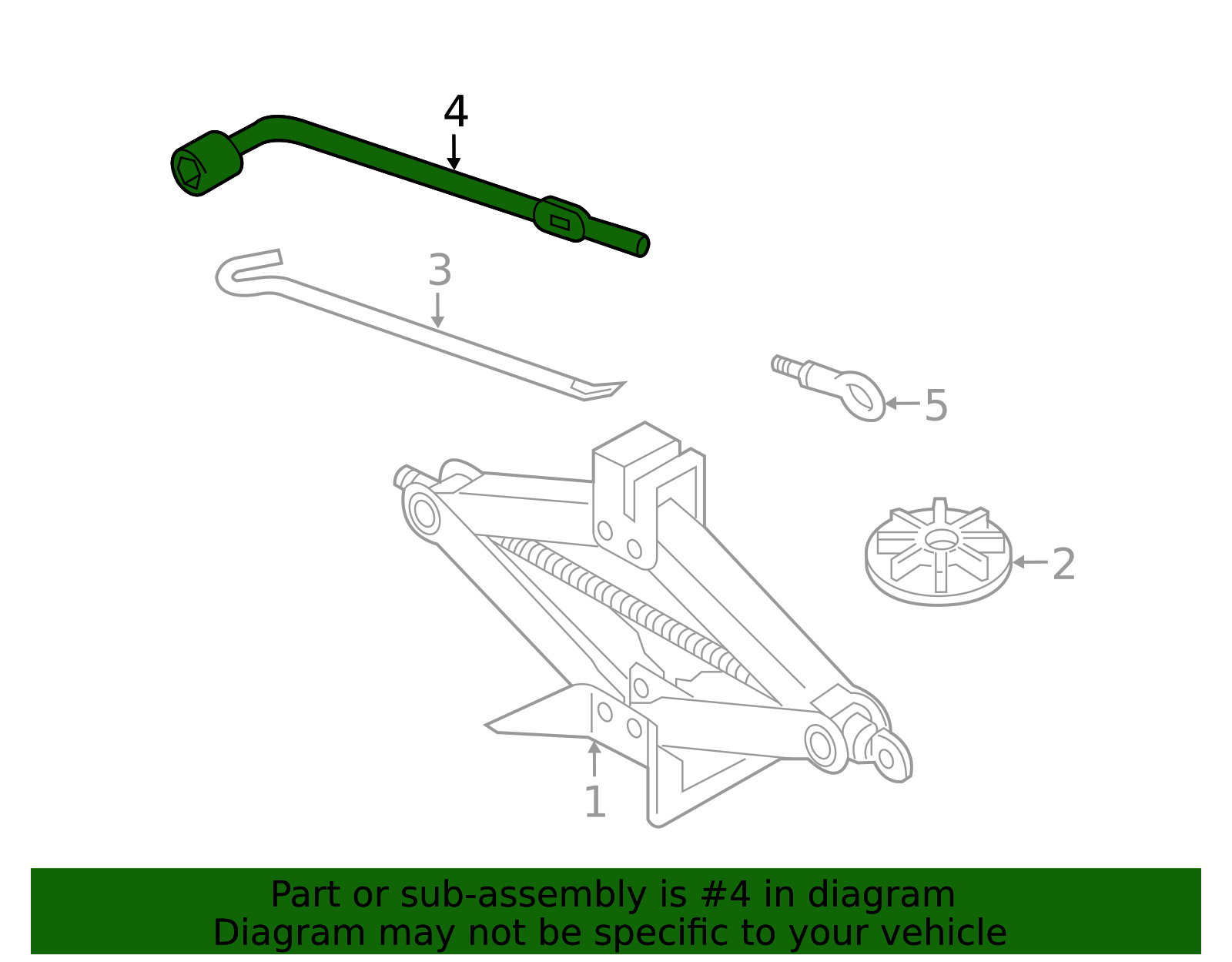 4
3
5
2
1

Part or sub-assembly is #4 in diagram
Diagram may not be specific to your vehicle