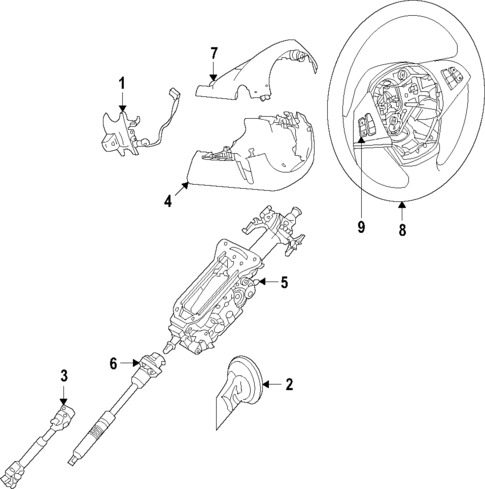 7
1
4
9
8
5
6
3
2