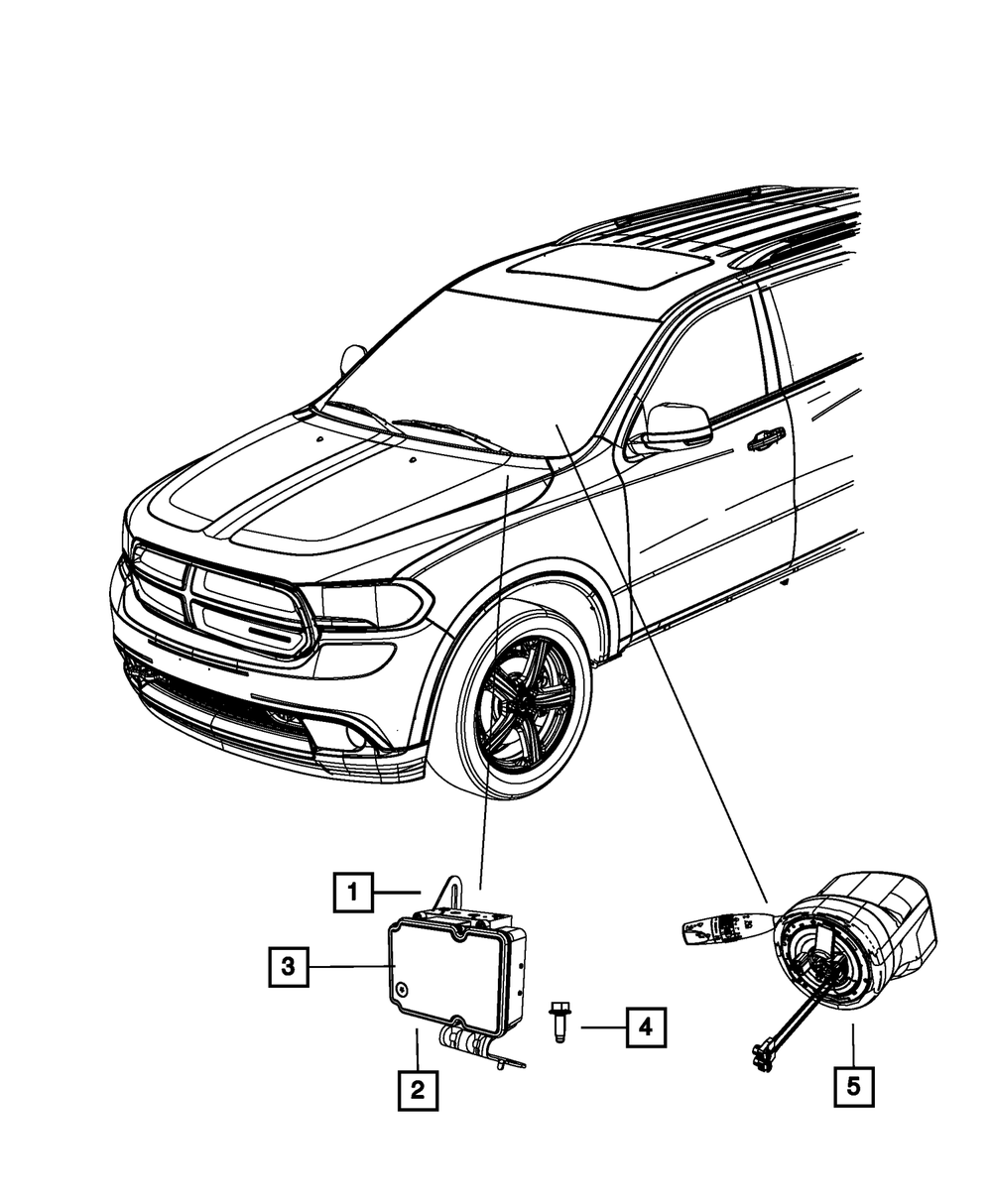 1
3
2
4
5