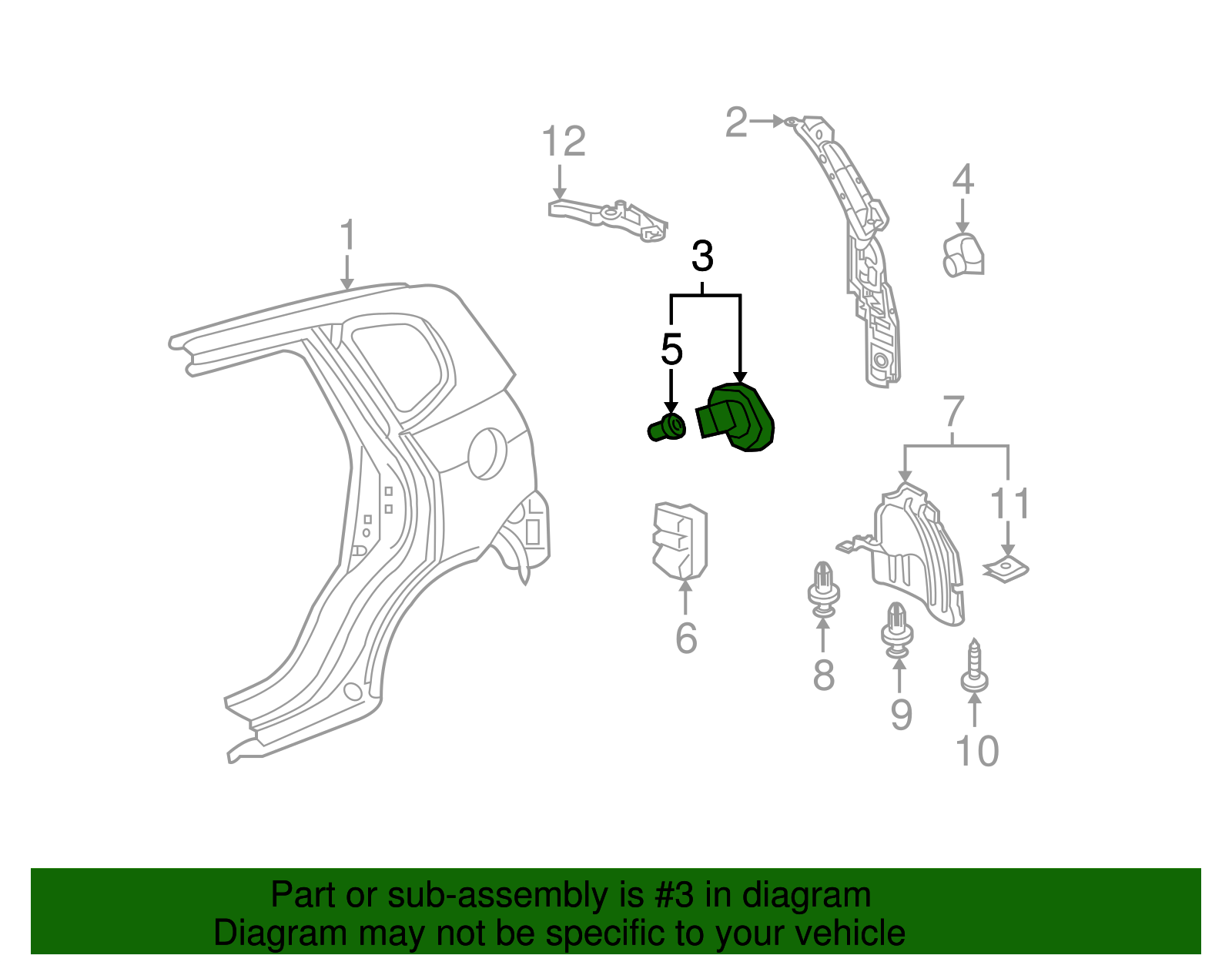 12
2
4
1
3
5
7
11
6
8
9
10

Part or sub-assembly is #3 in diagram
Diagram may not be specific to your vehicle