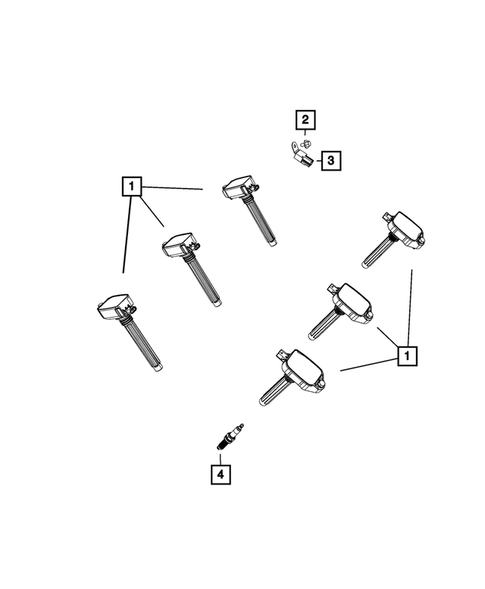 2
3
1
1
4