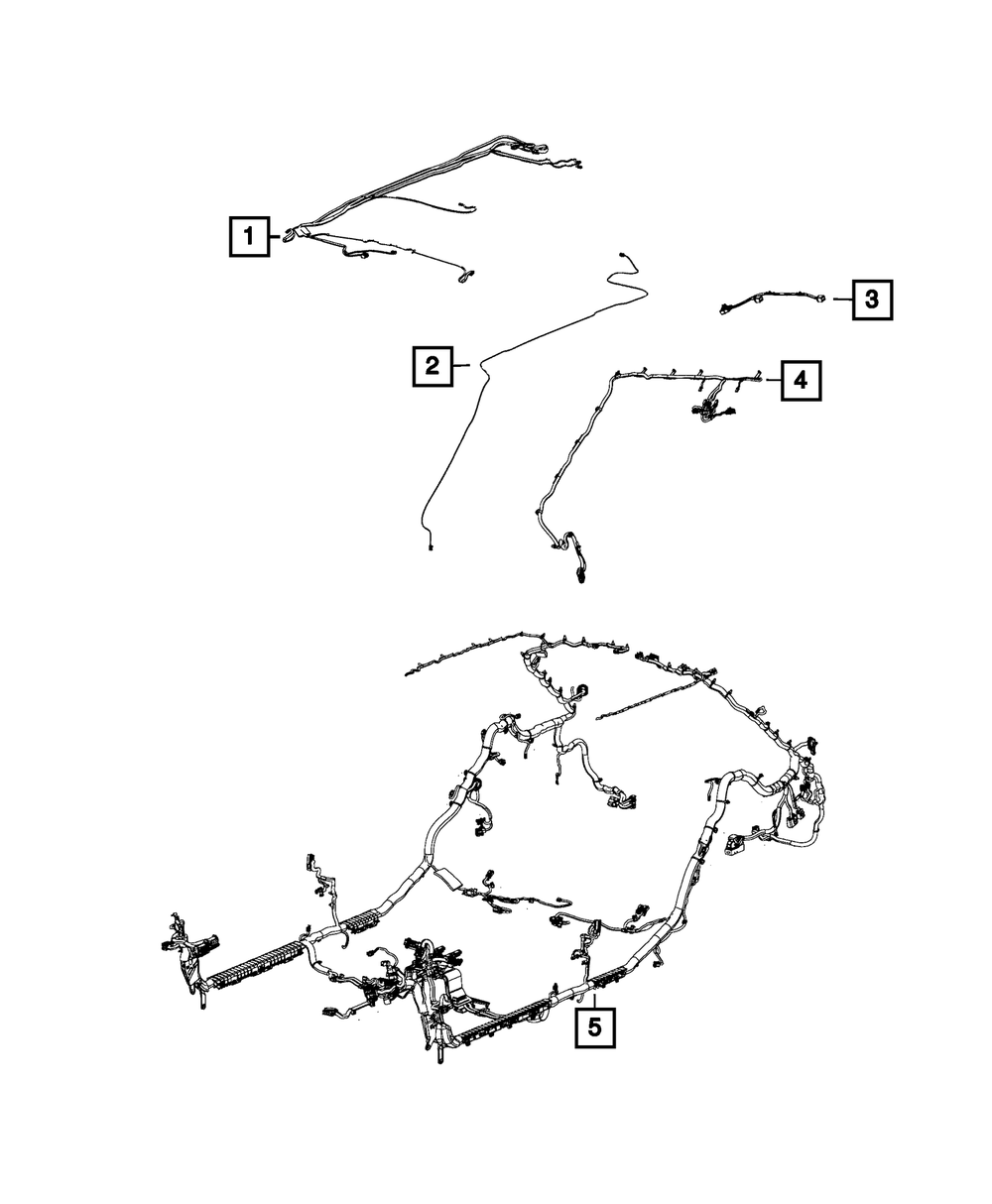 1
2
3
4
5