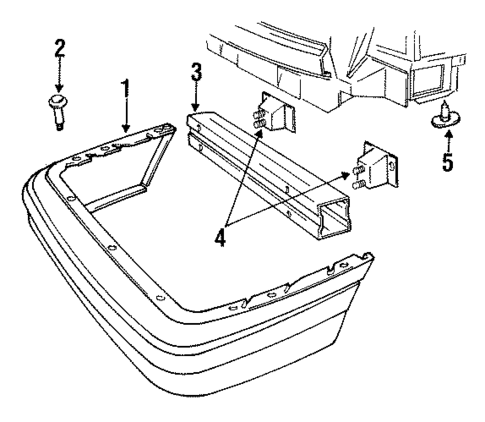 2
1
3
5
4