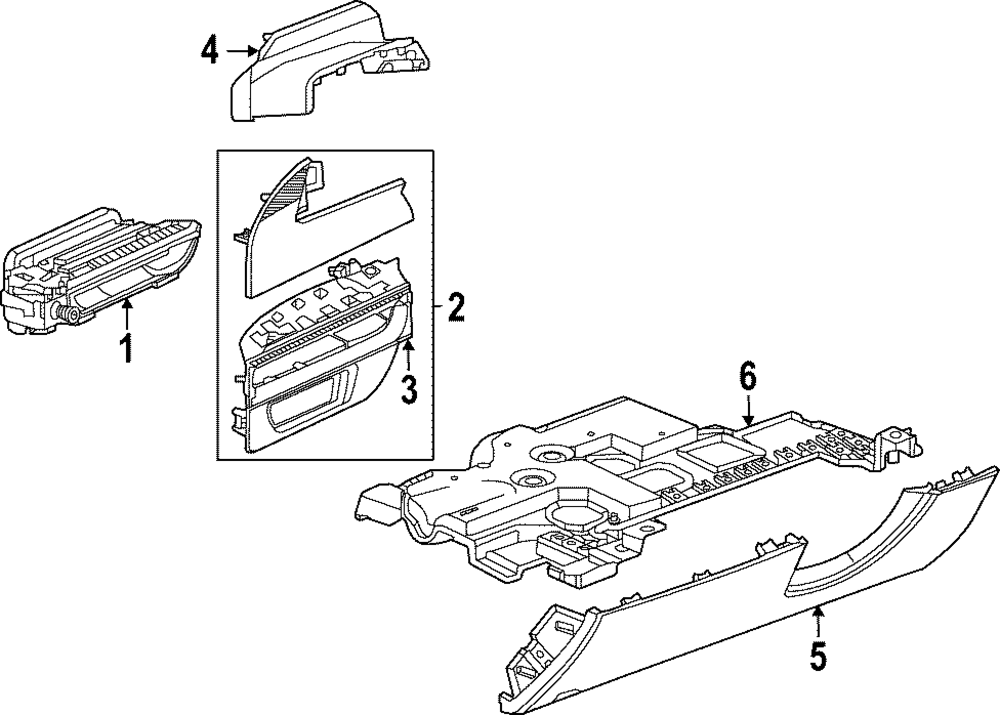 4
1
2
3
6
5