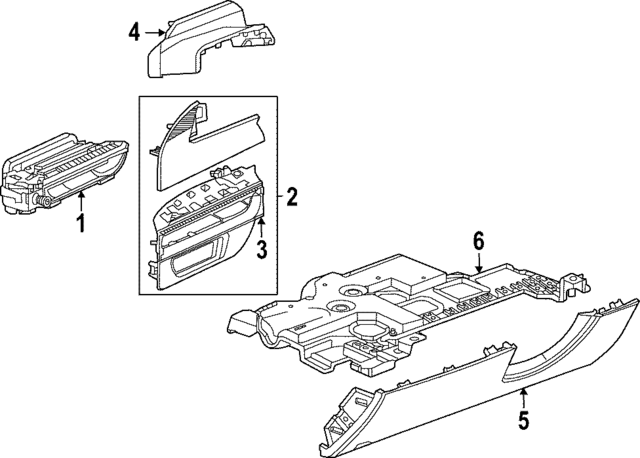 4
1
2
3
6
5