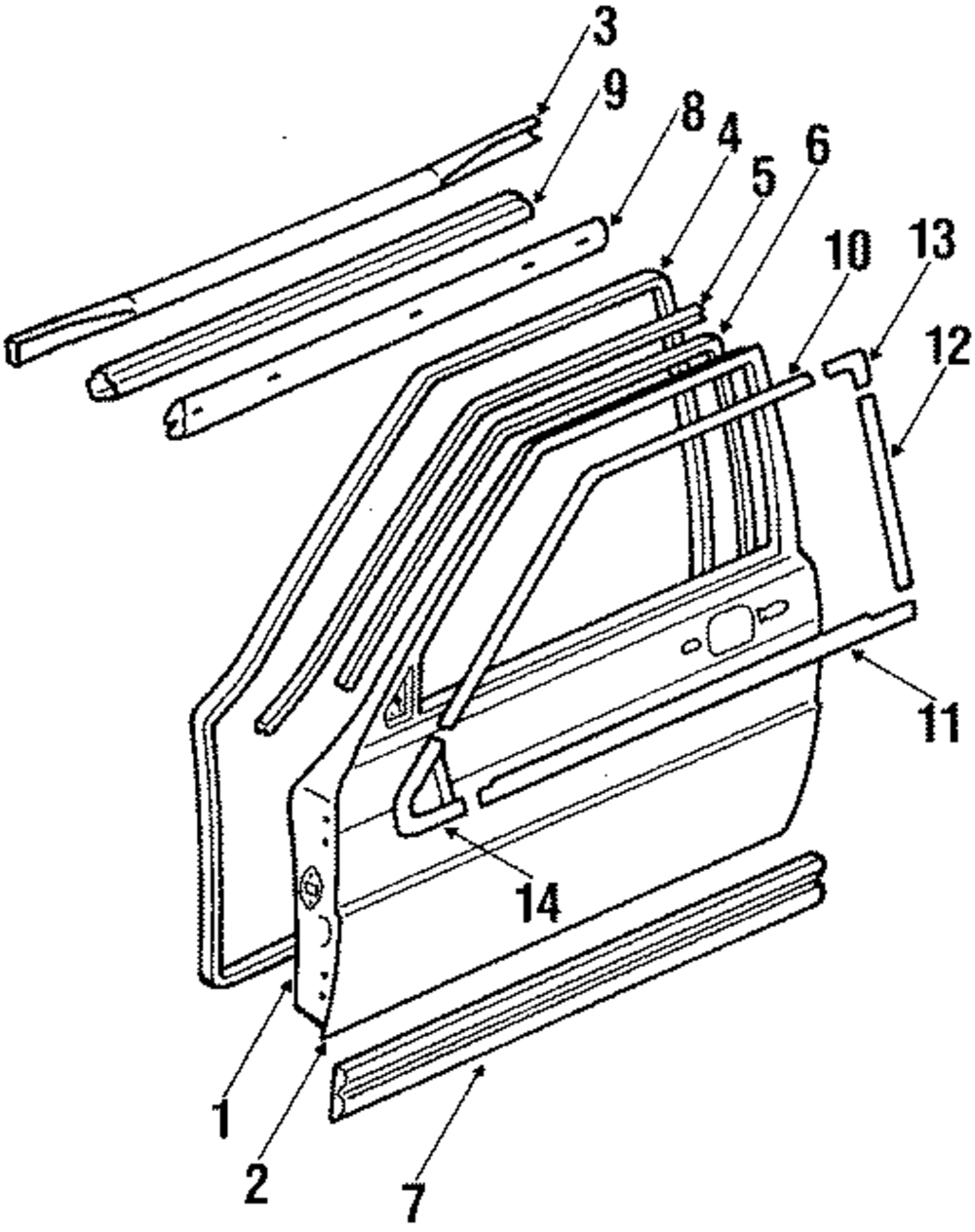 3
9
8
4
5
6
10
13
12
11
14
1
2
7