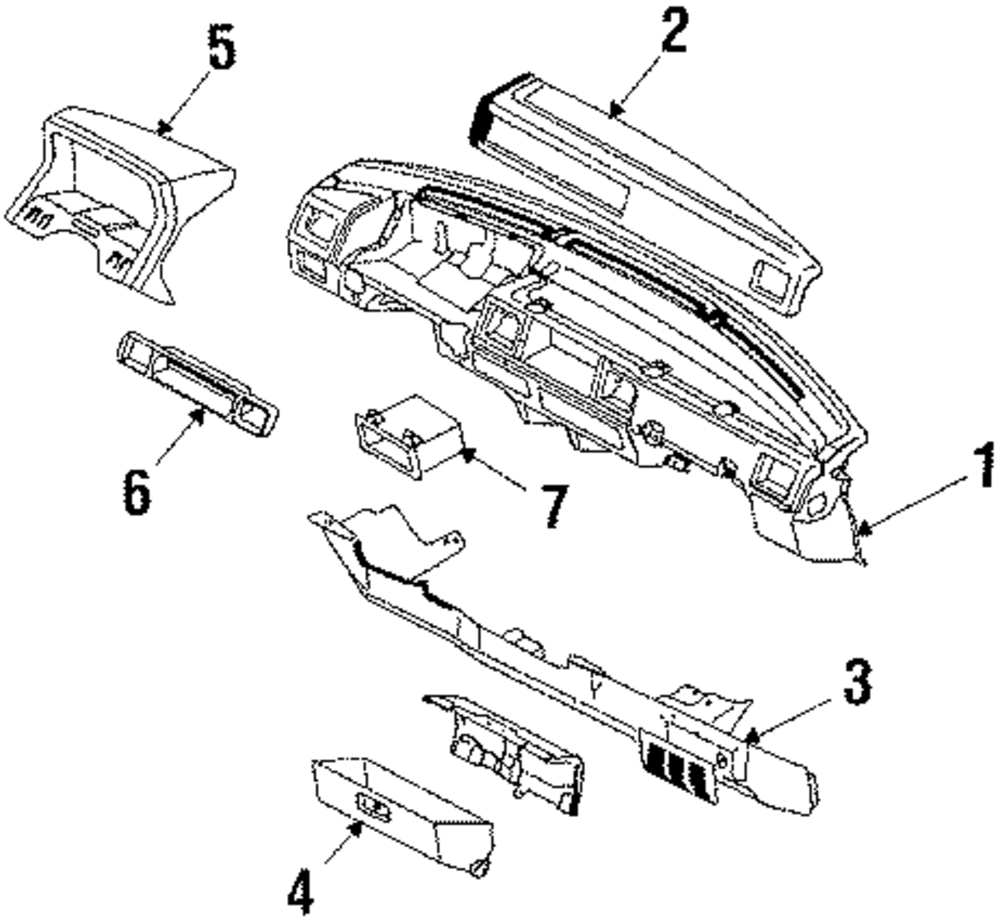 5
2
6
7
1
3
4