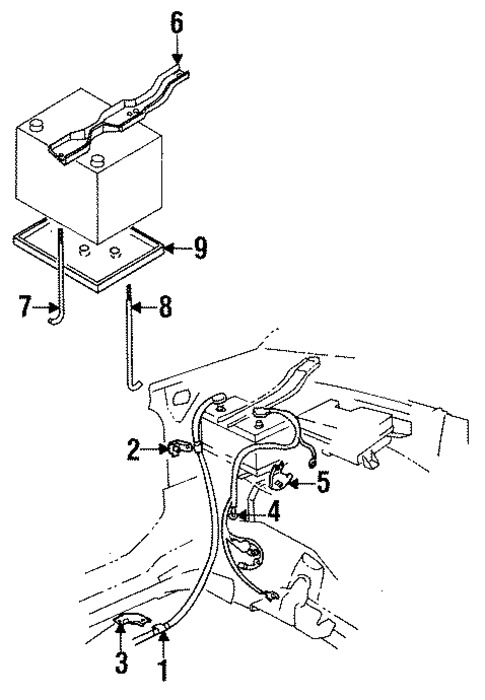 6
9
7
8
2
5
4
3
1