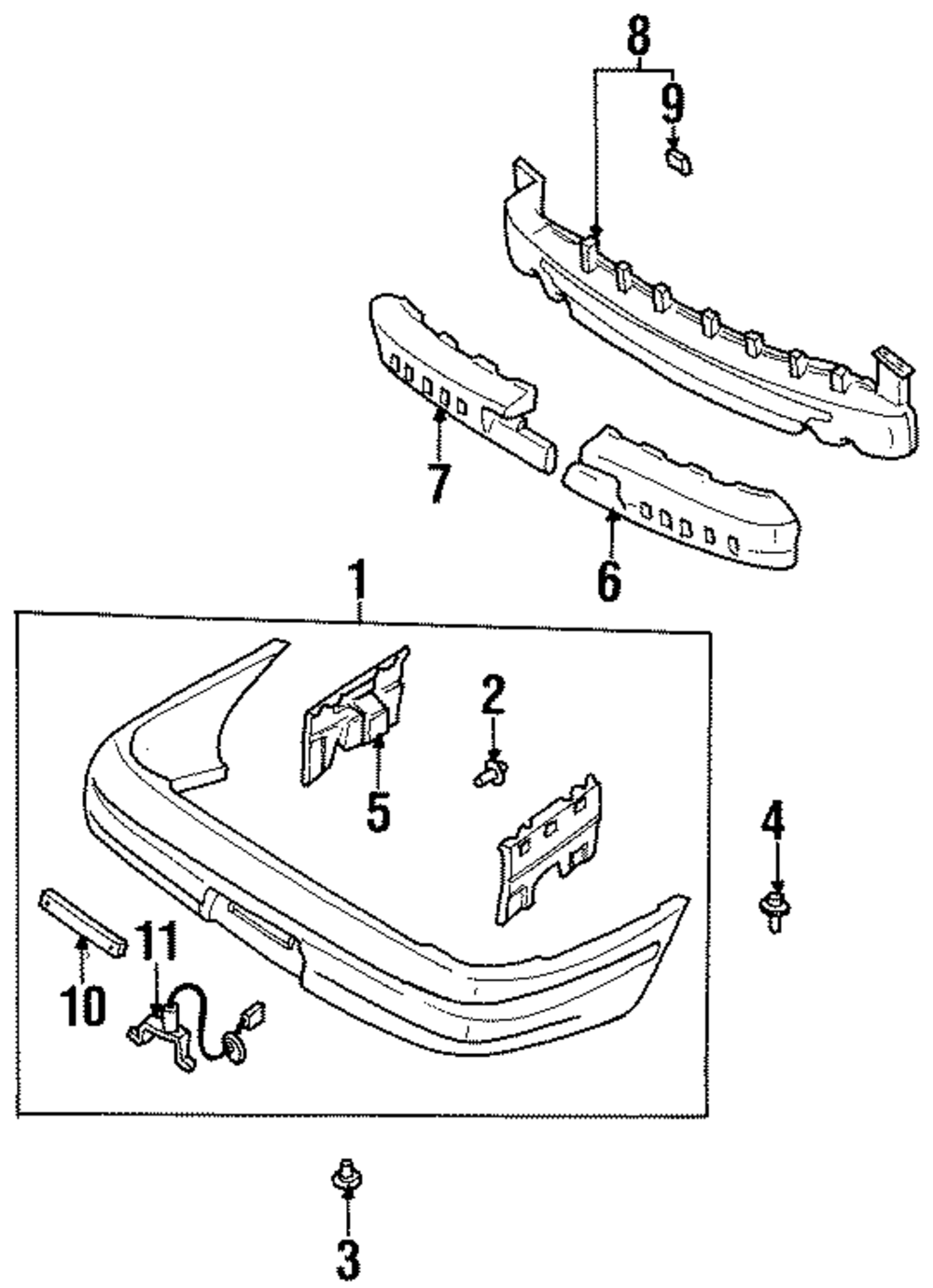 8
9
7
6
1
2
5
4
11
10
3