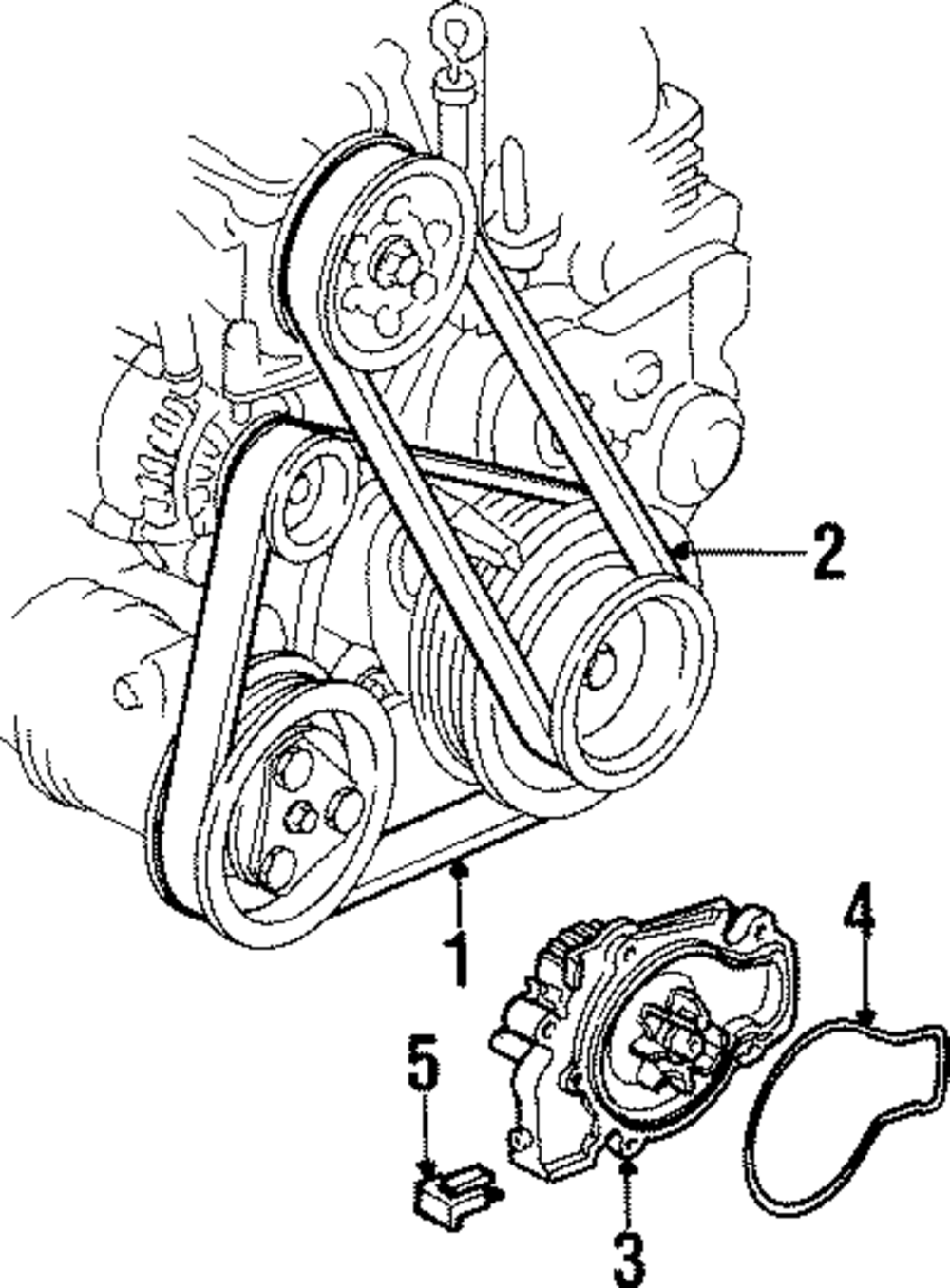 2
1
4
5
3