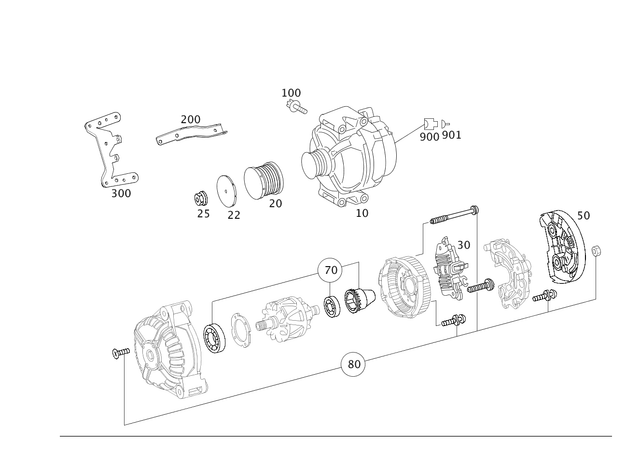 100
200
900
901
300
25
22
20
10
50
30
70
80