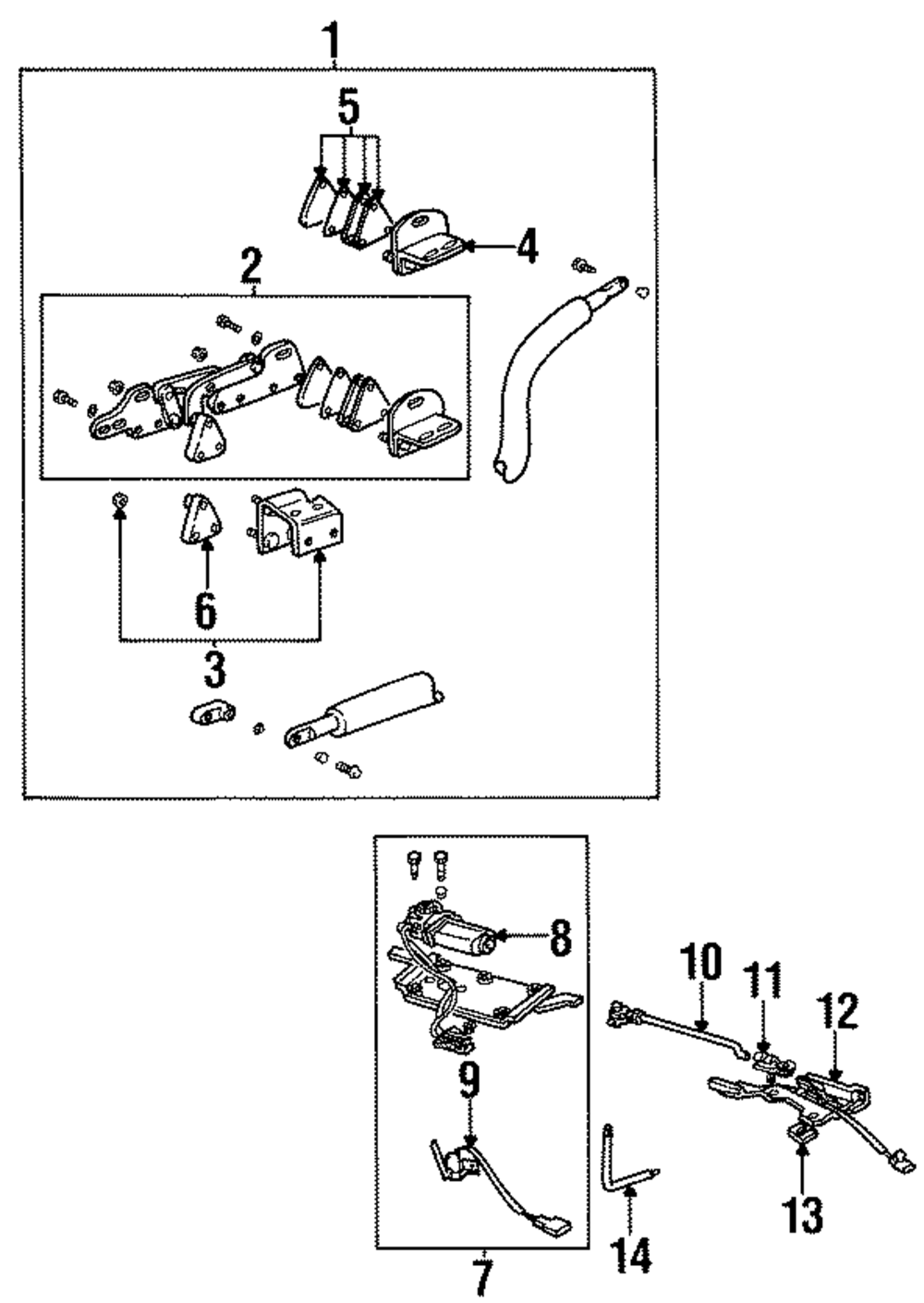 1
5
4
2
6
3
8
10
11
12
9
13
14
7