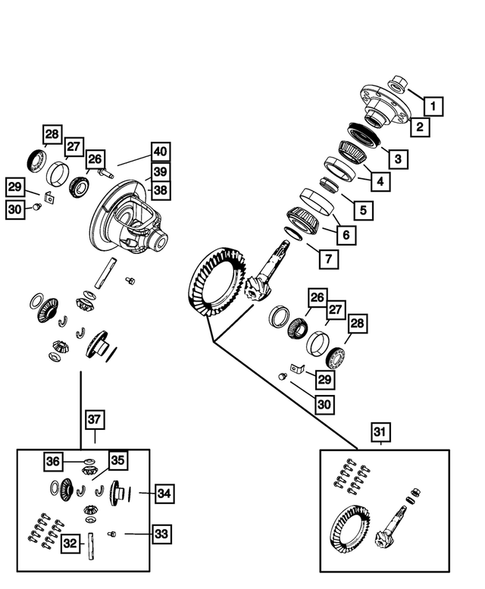 1
2
3
4
5
6
7
28
27
26
40
39
38
29
30
26
27
28
29
30
37
36
35
34
33
32
31