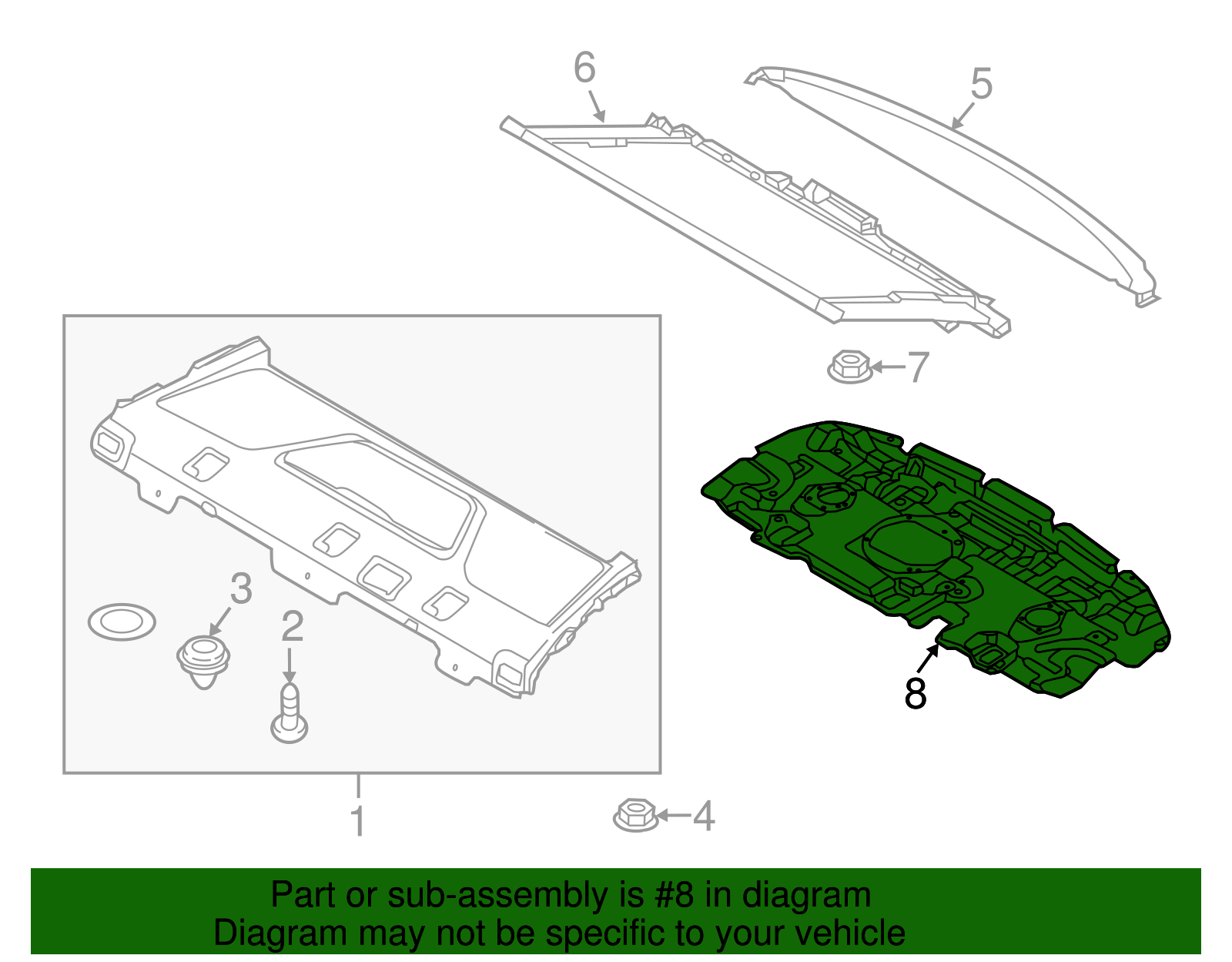 6
5
7
3
2
8
1
4
Part or sub-assembly is #8 in diagram
Diagram may not be specific to your vehicle