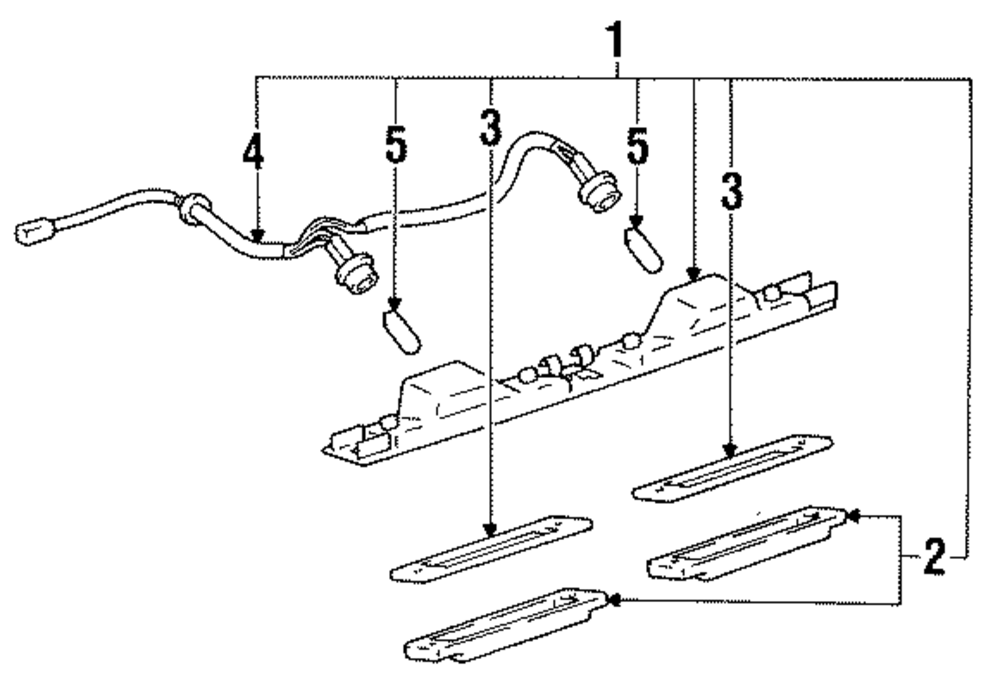 1
4
5
3
5
3
2