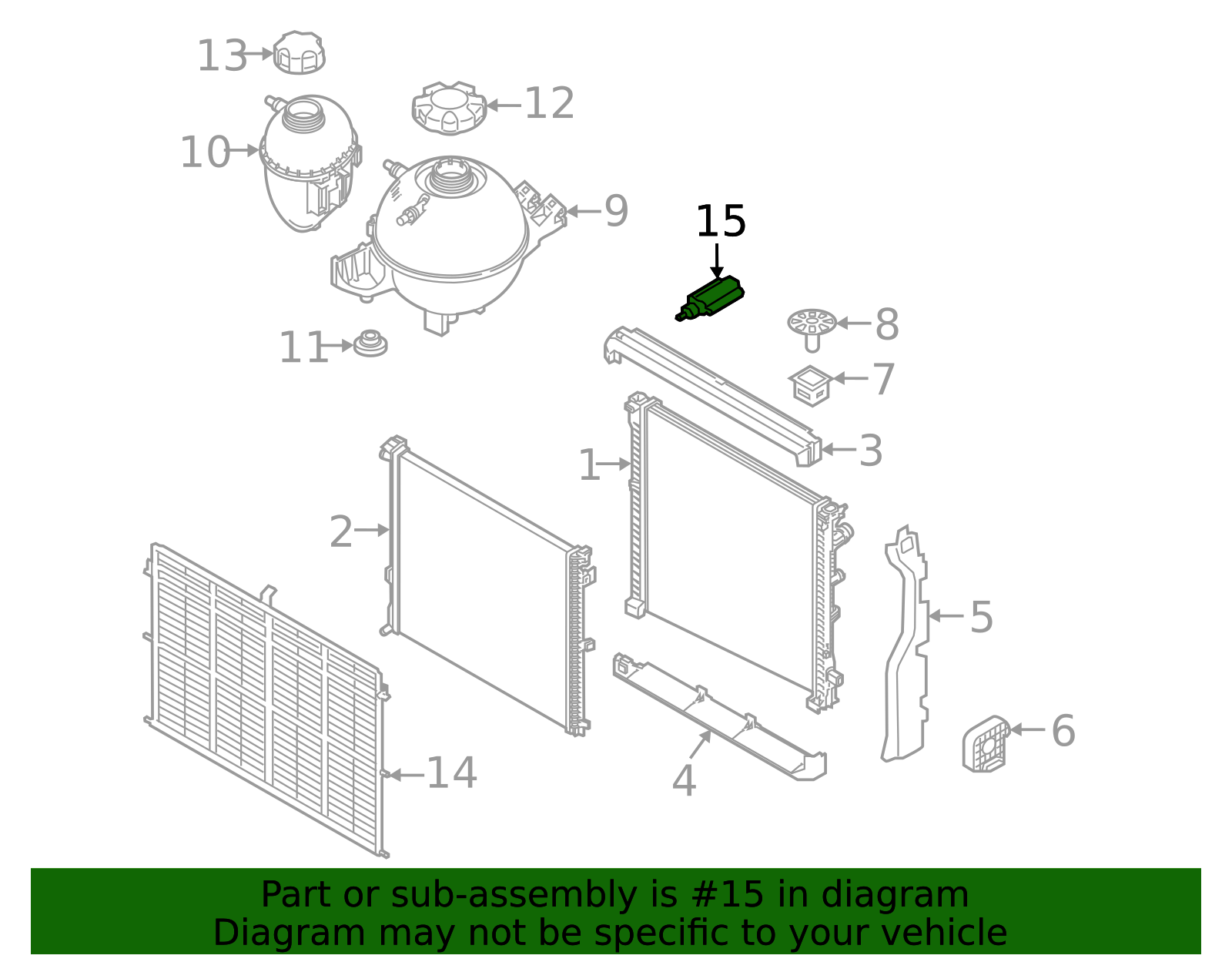 13
12
10
9
15
11
8
7
3
1
2
5
6
14
4

Part or sub-assembly is #15 in diagram
Diagram may not be specific to your vehicle