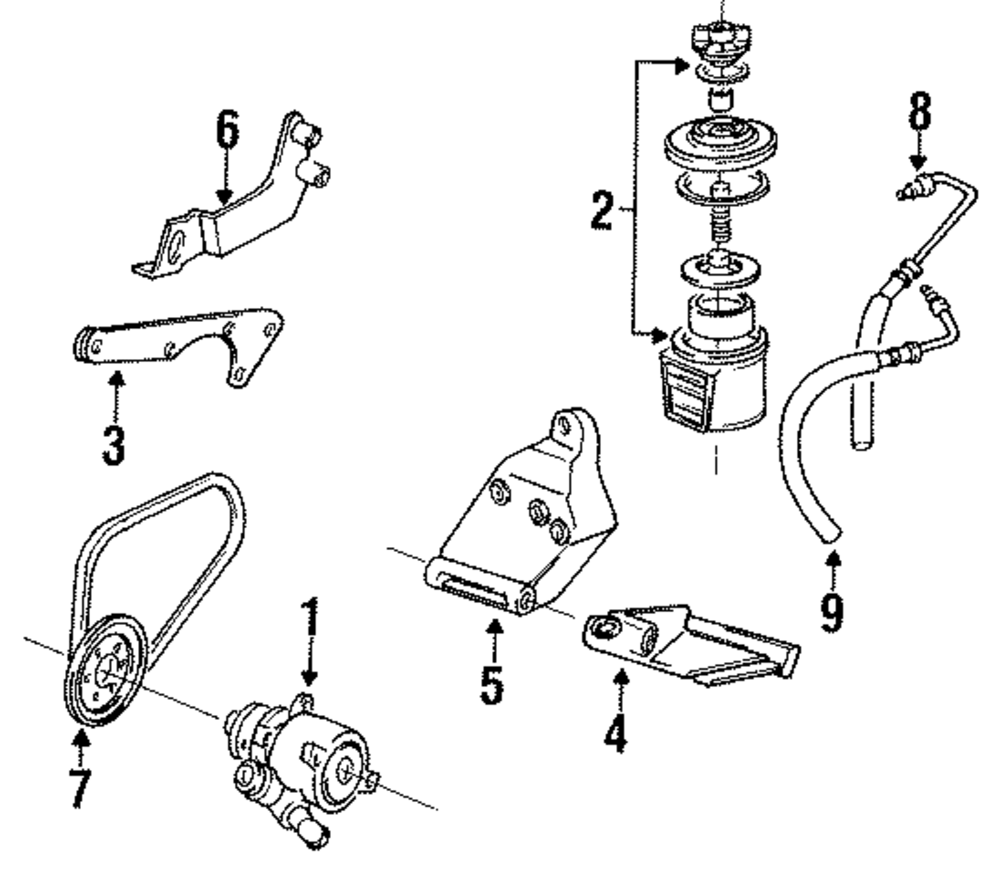 6
2
8
3
1
5
4
9
7