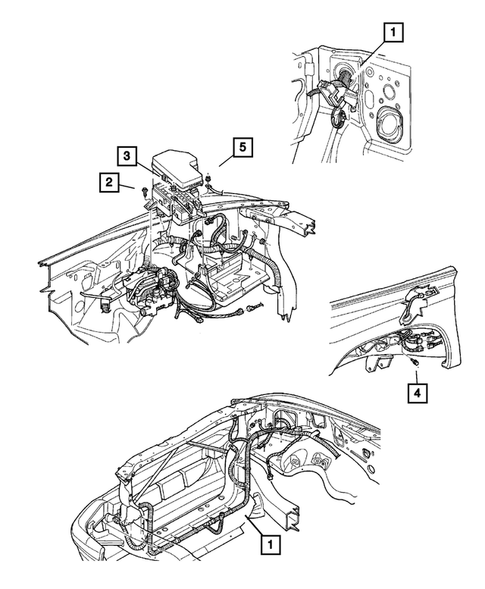 1

5

3

2

4

1