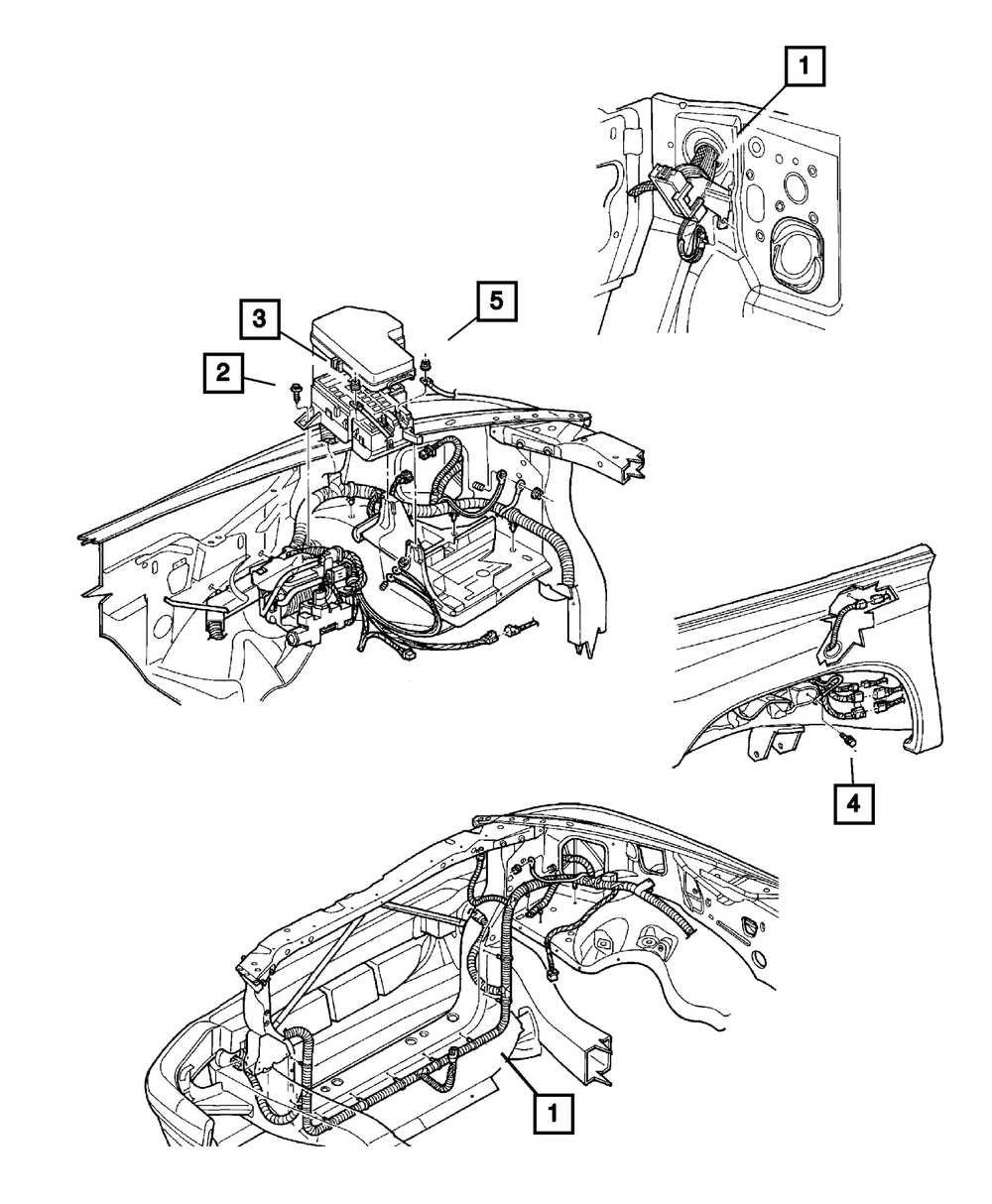 1

3

5

2

4

1