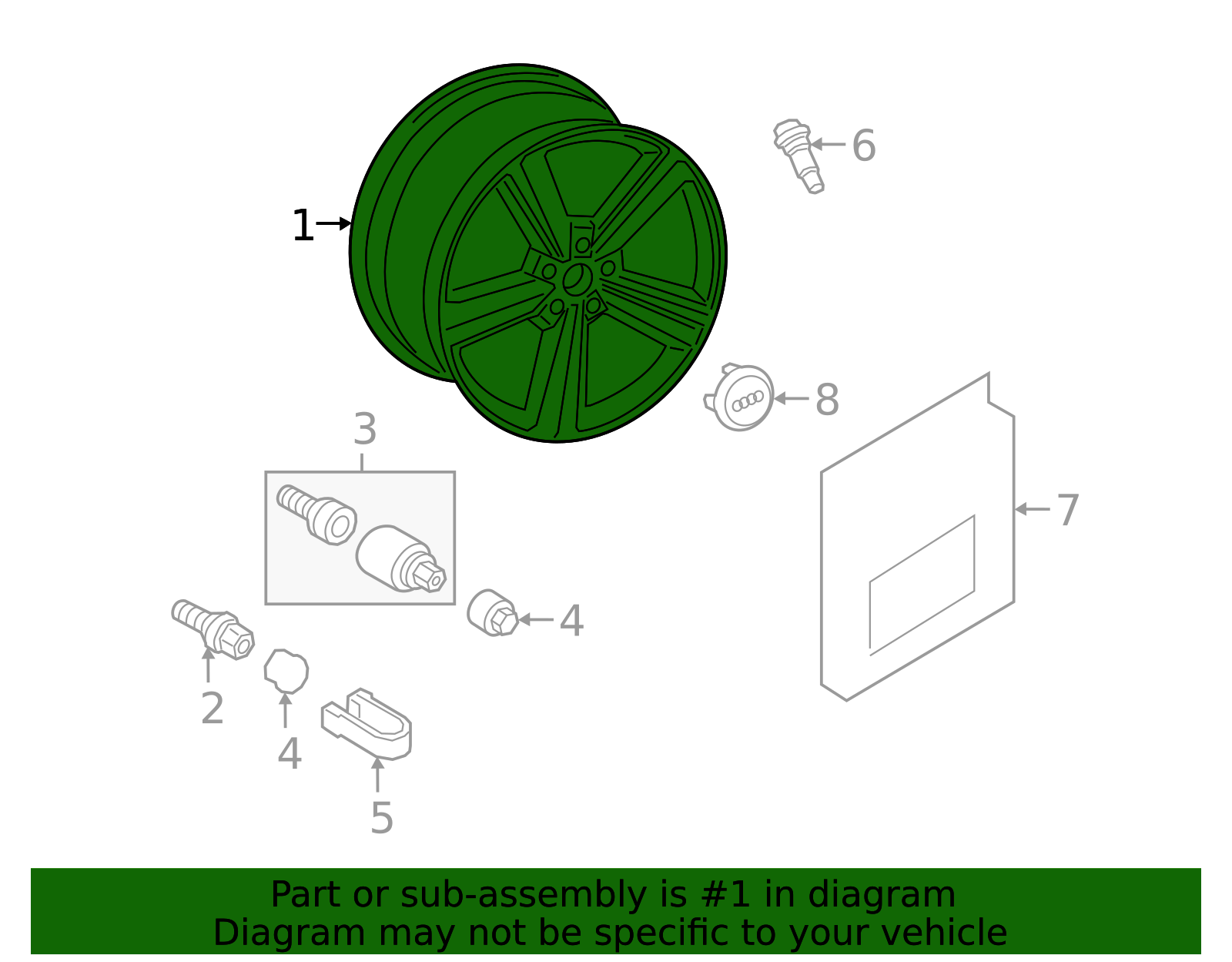 1
6
8
3
7
4
2
4
5

Part or sub-assembly is #1 in diagram
Diagram may not be specific to your vehicle