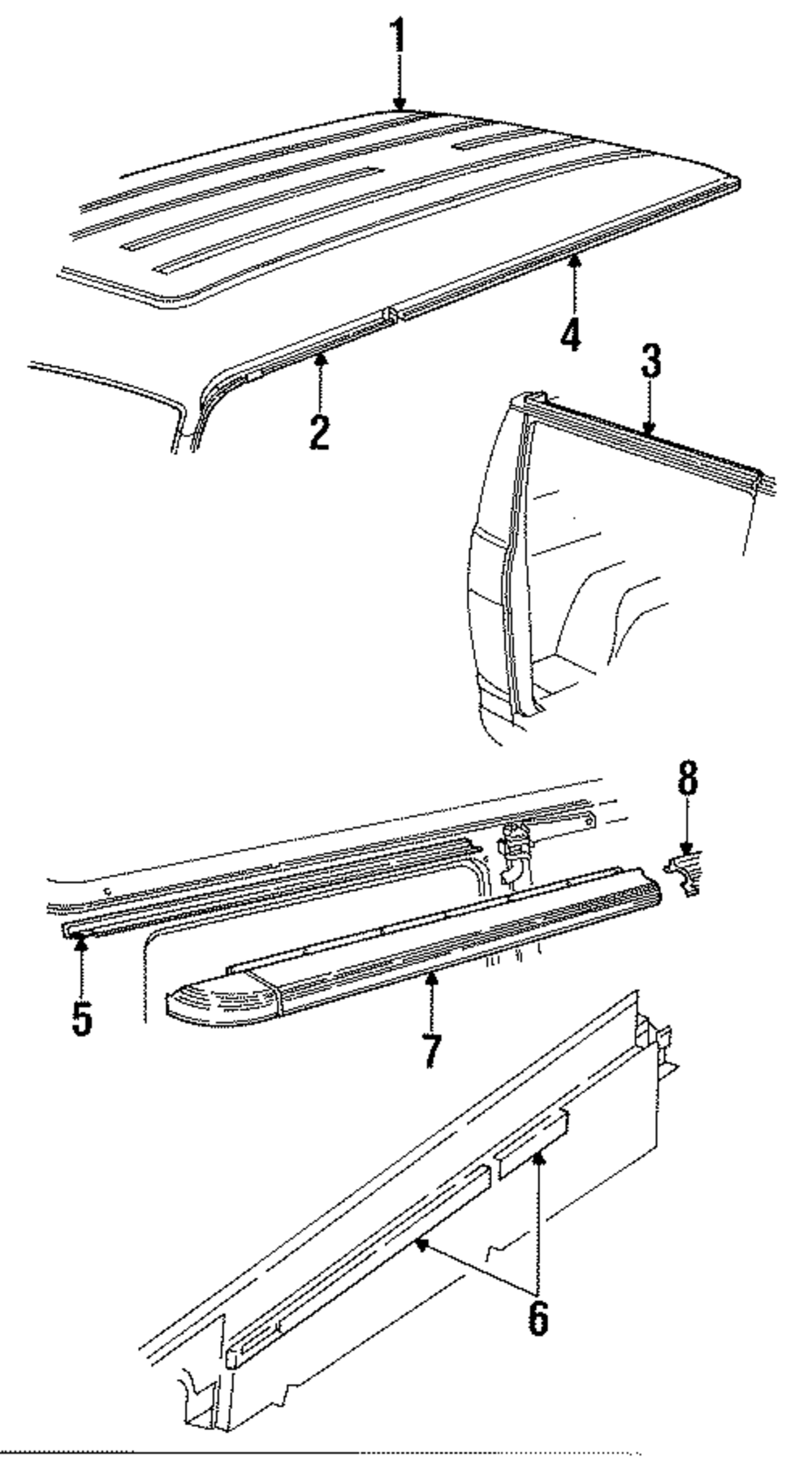 1
4
3
2
8
5
7
6