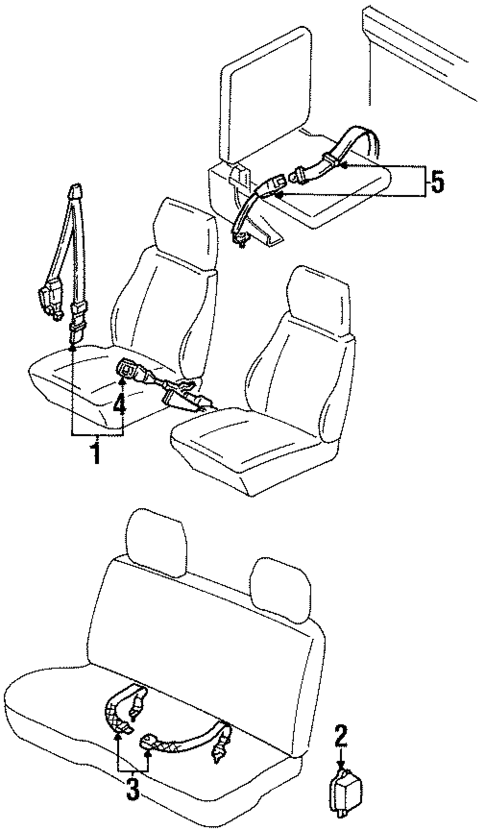 5
4
1
2
3