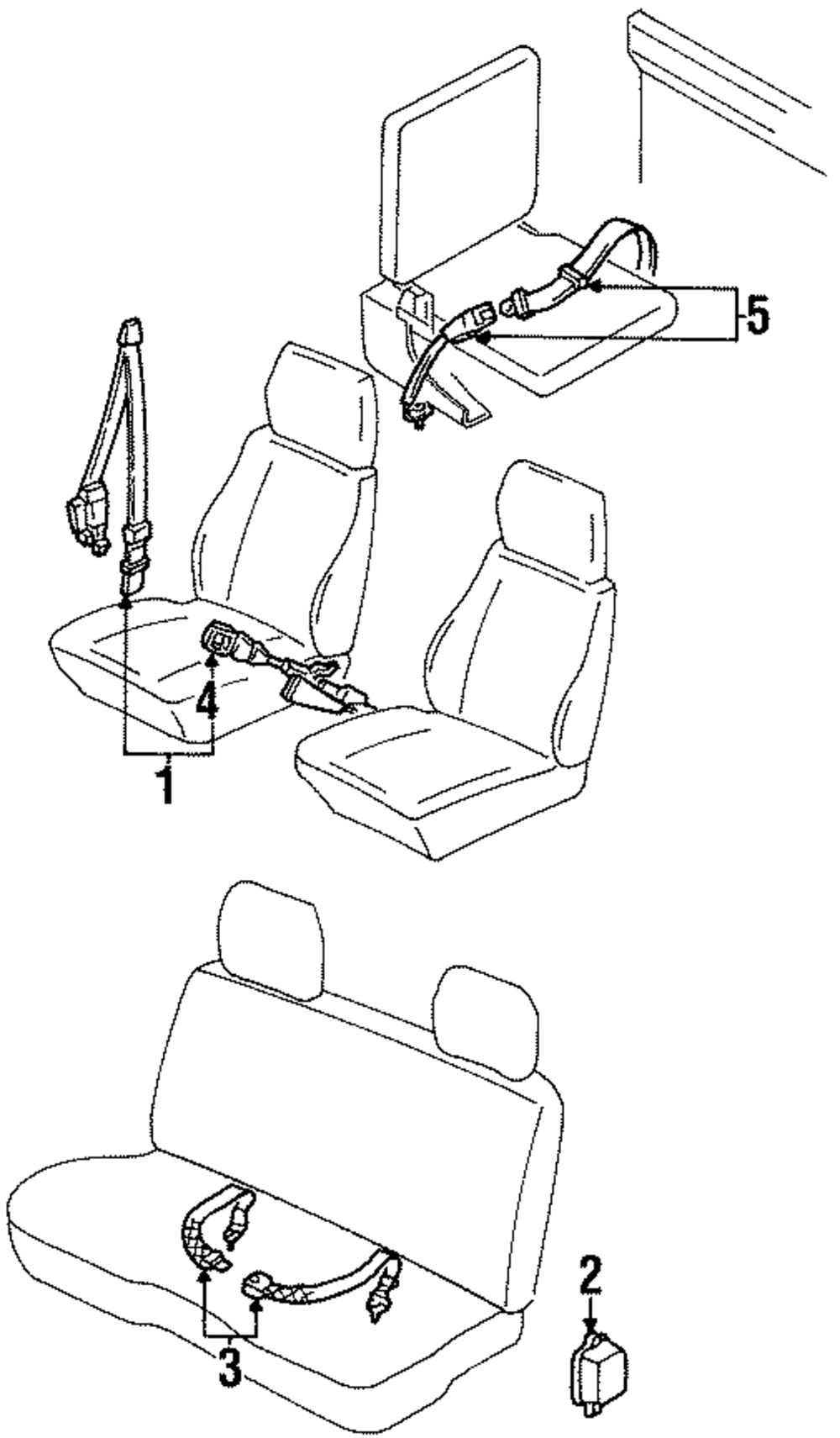 5
4
1
2
3