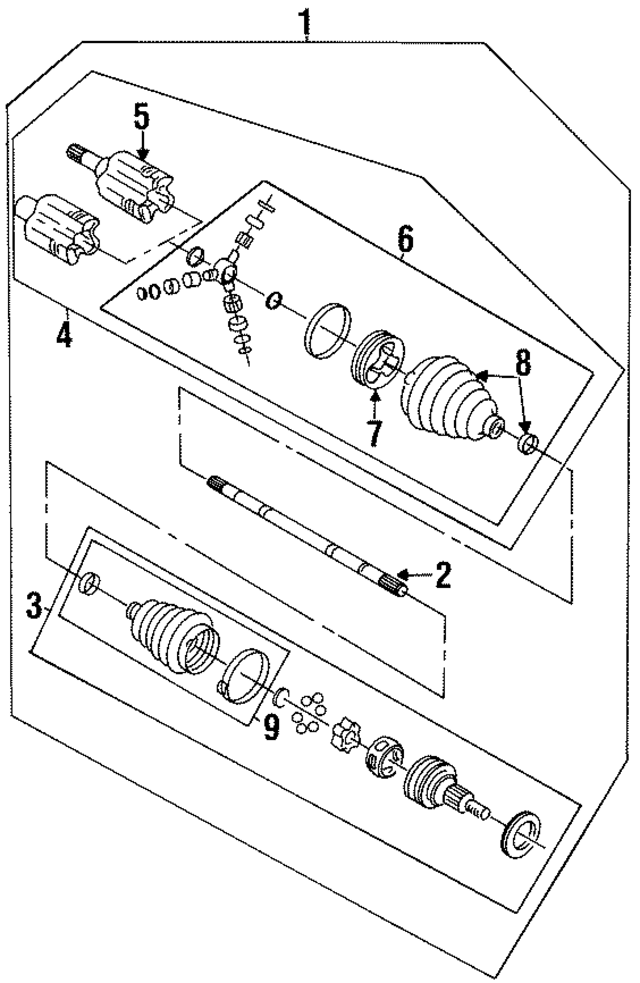 1
5
6
4
8
7
2
3
9