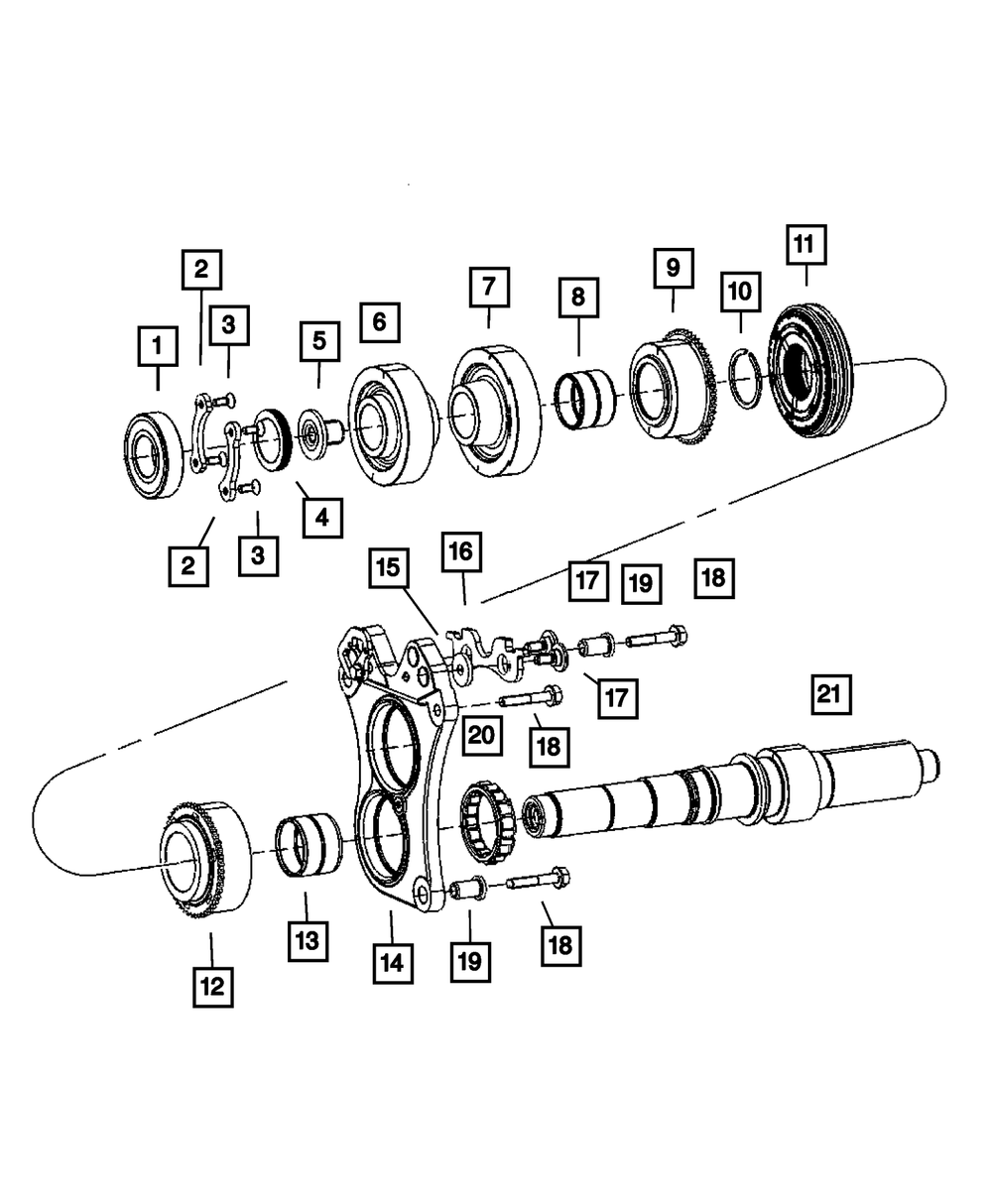 2
3
1
5
6
7
8
9
10
11
4
2
3
15
16
17
19
18
17
21
20
18
13
14
19
18
12