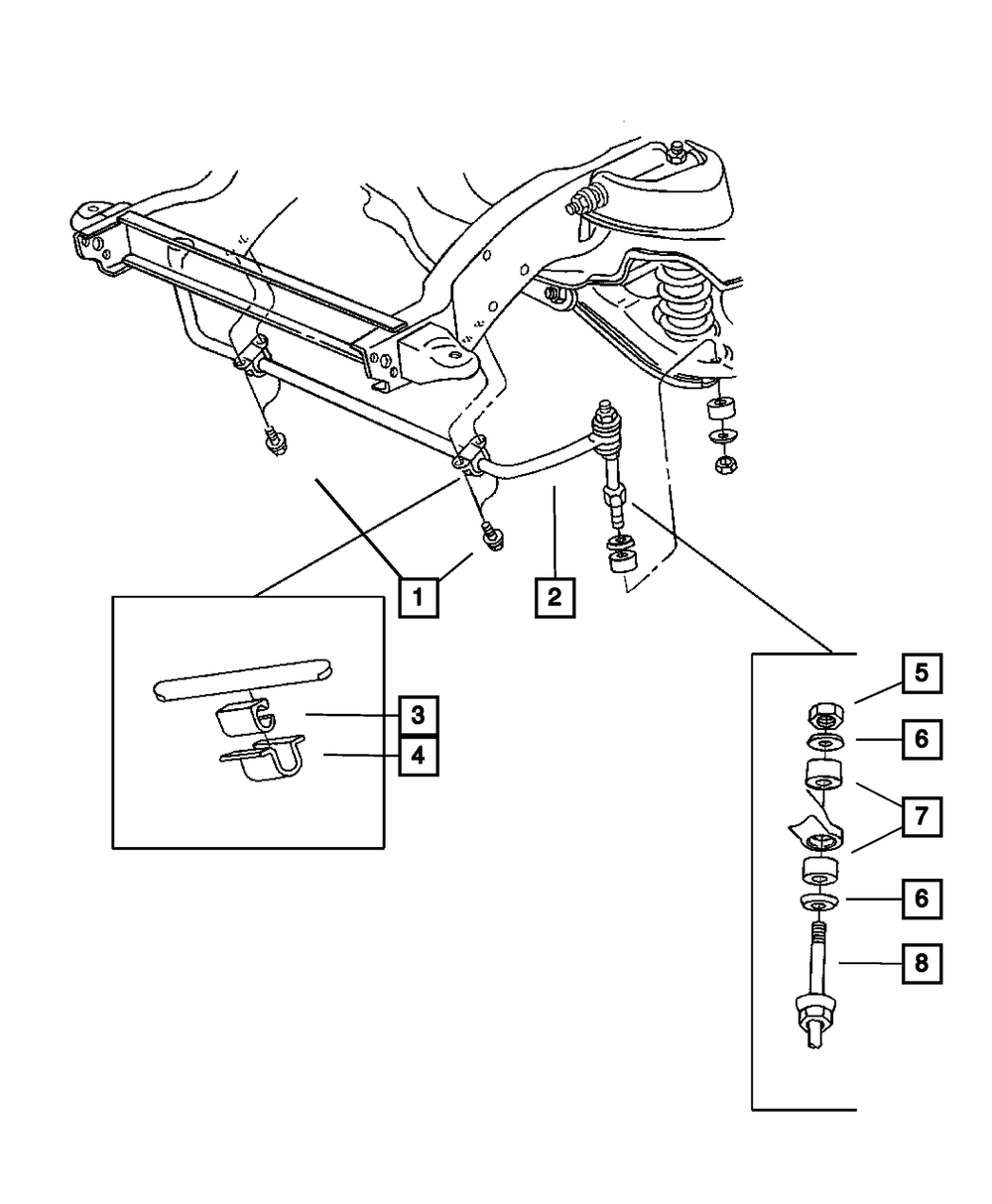 1
2
3
4
5
6
7
6
8