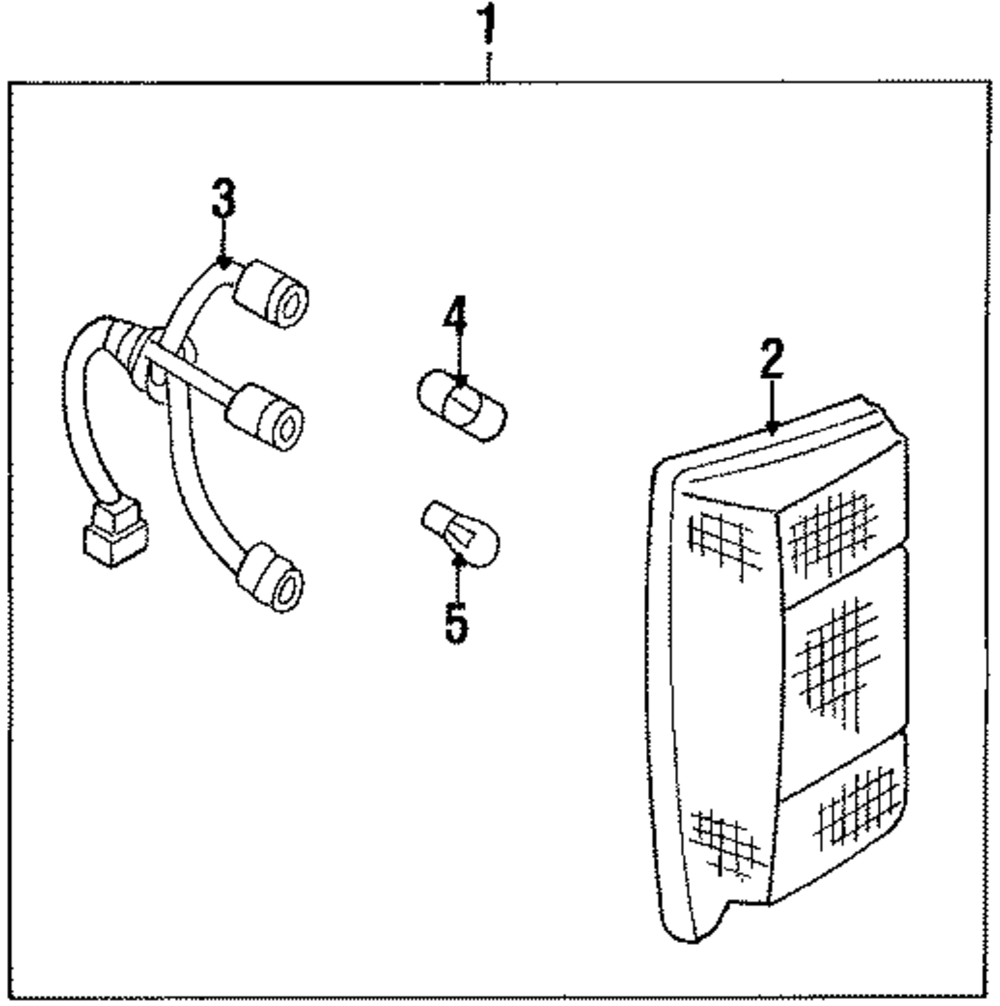 1
3
4
2
5