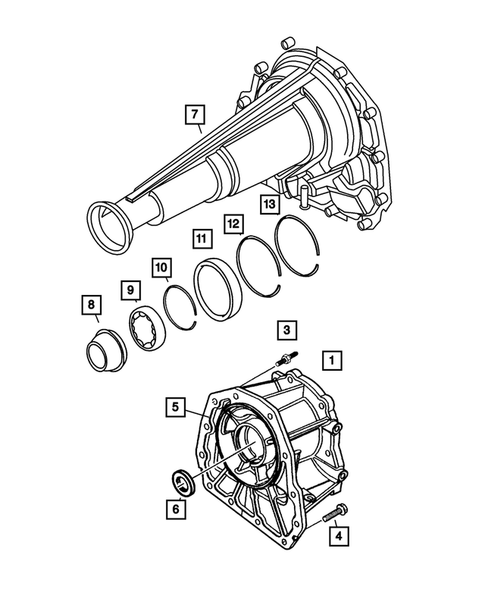 7

13

12

11

10

9

8

3

1

5

6

4