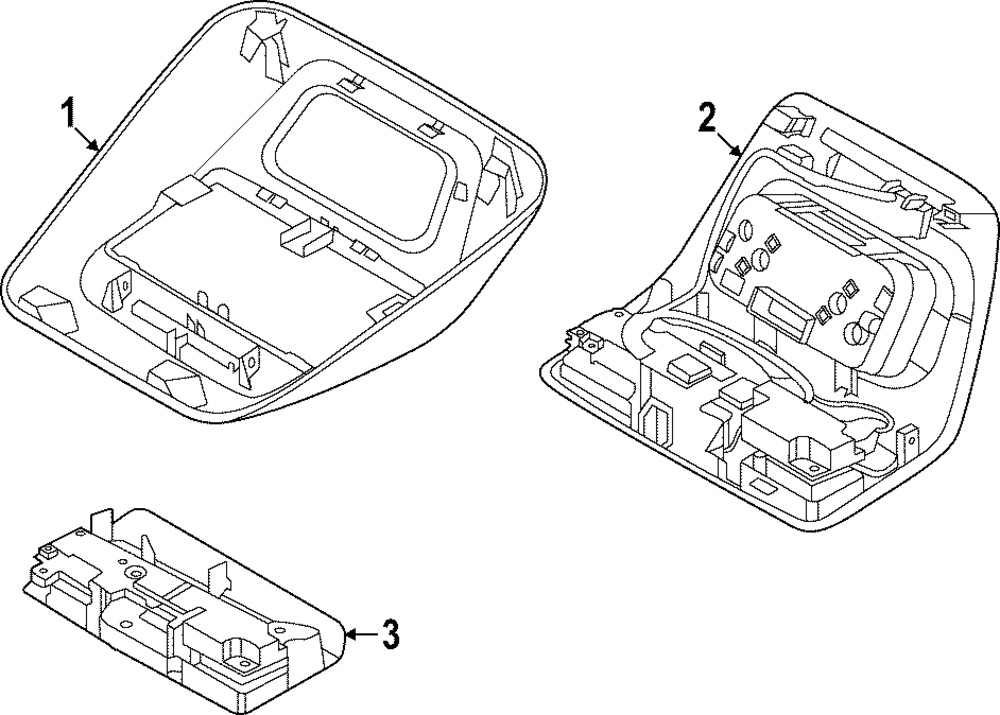 1
2
3