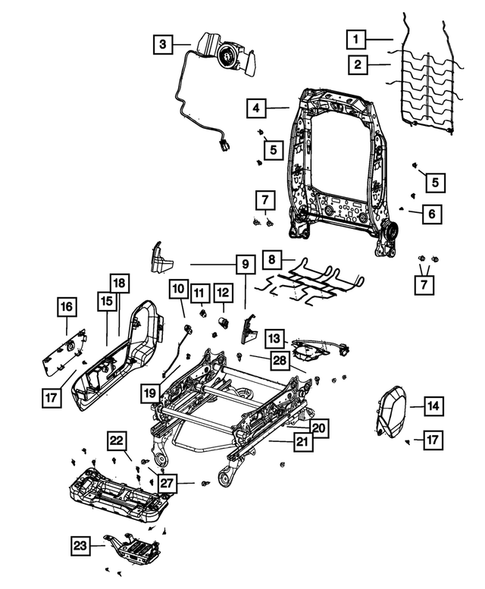 1
2
3
4
5
5
6
7
7
8
9
10
11
12
13
14
15
16
17
17
18
19
20
21
22
23
27
28