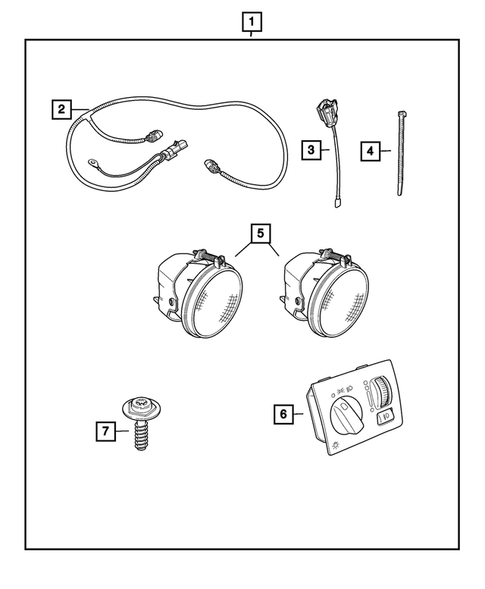 1
2
3
4
5
6
7