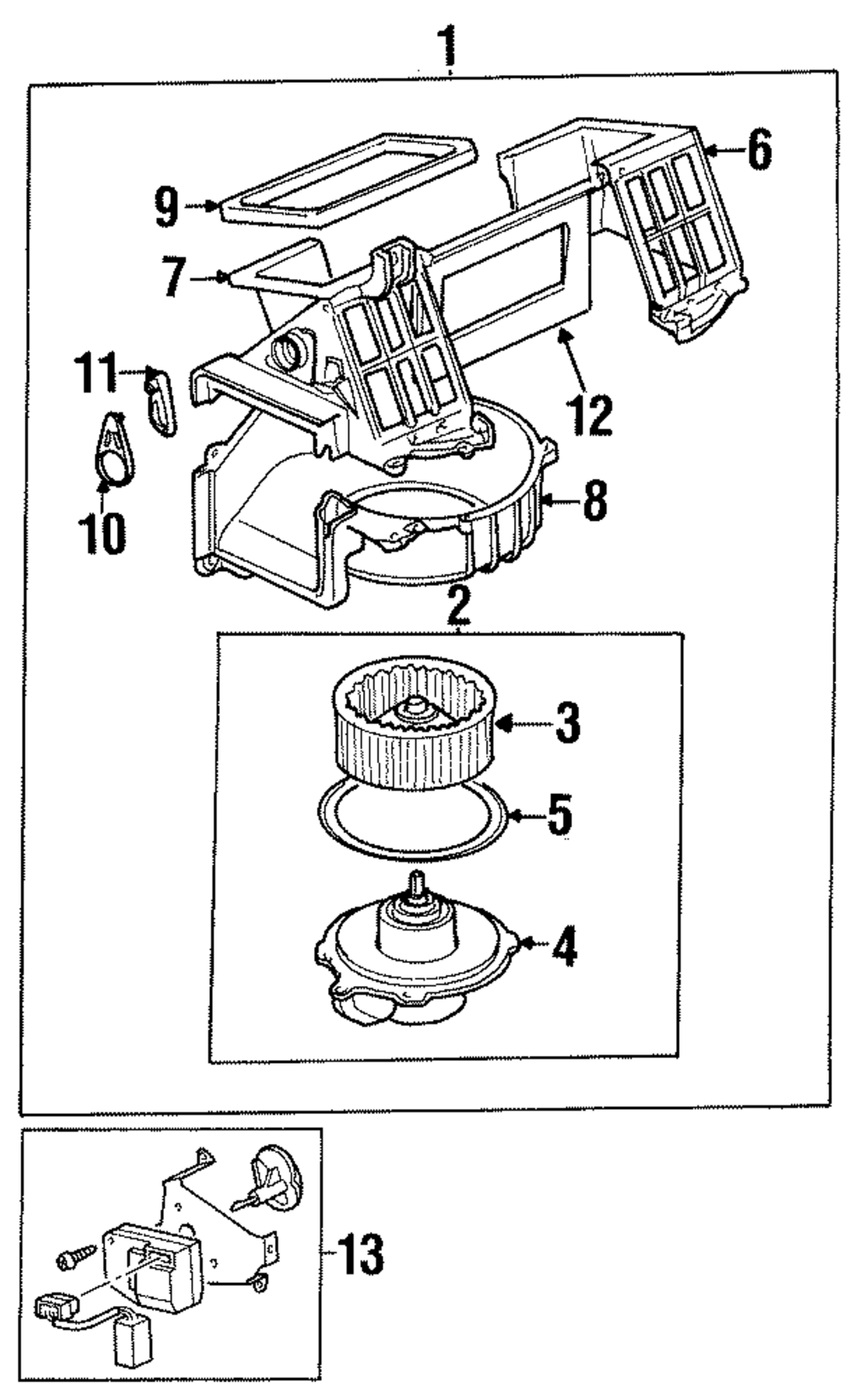 1
6
9
7
11
12
10
8
2
3
5
4
13