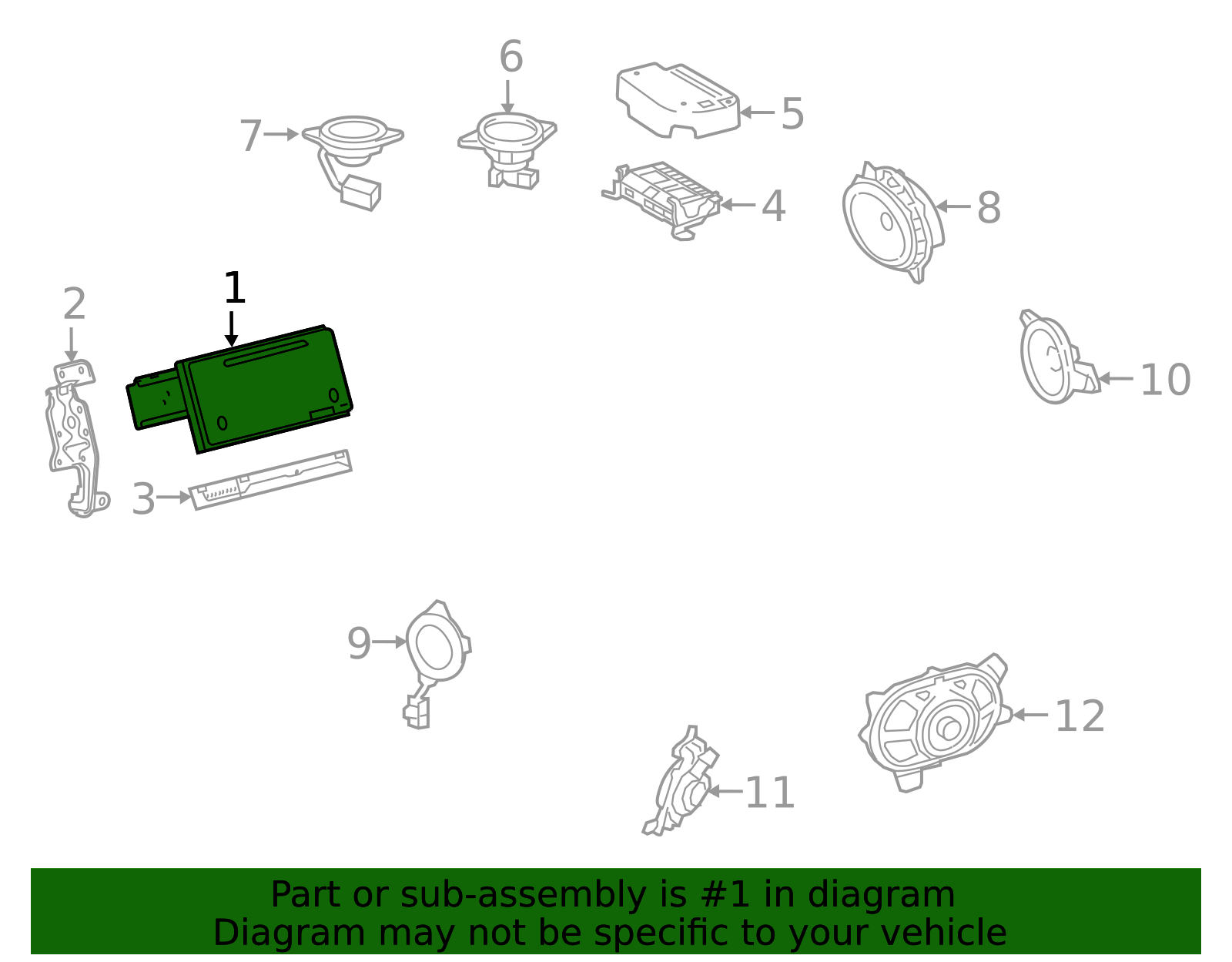 6
7
5
4
8
1
2
10
3
9
12
11

Part or sub-assembly is #1 in diagram
Diagram may not be specific to your vehicle