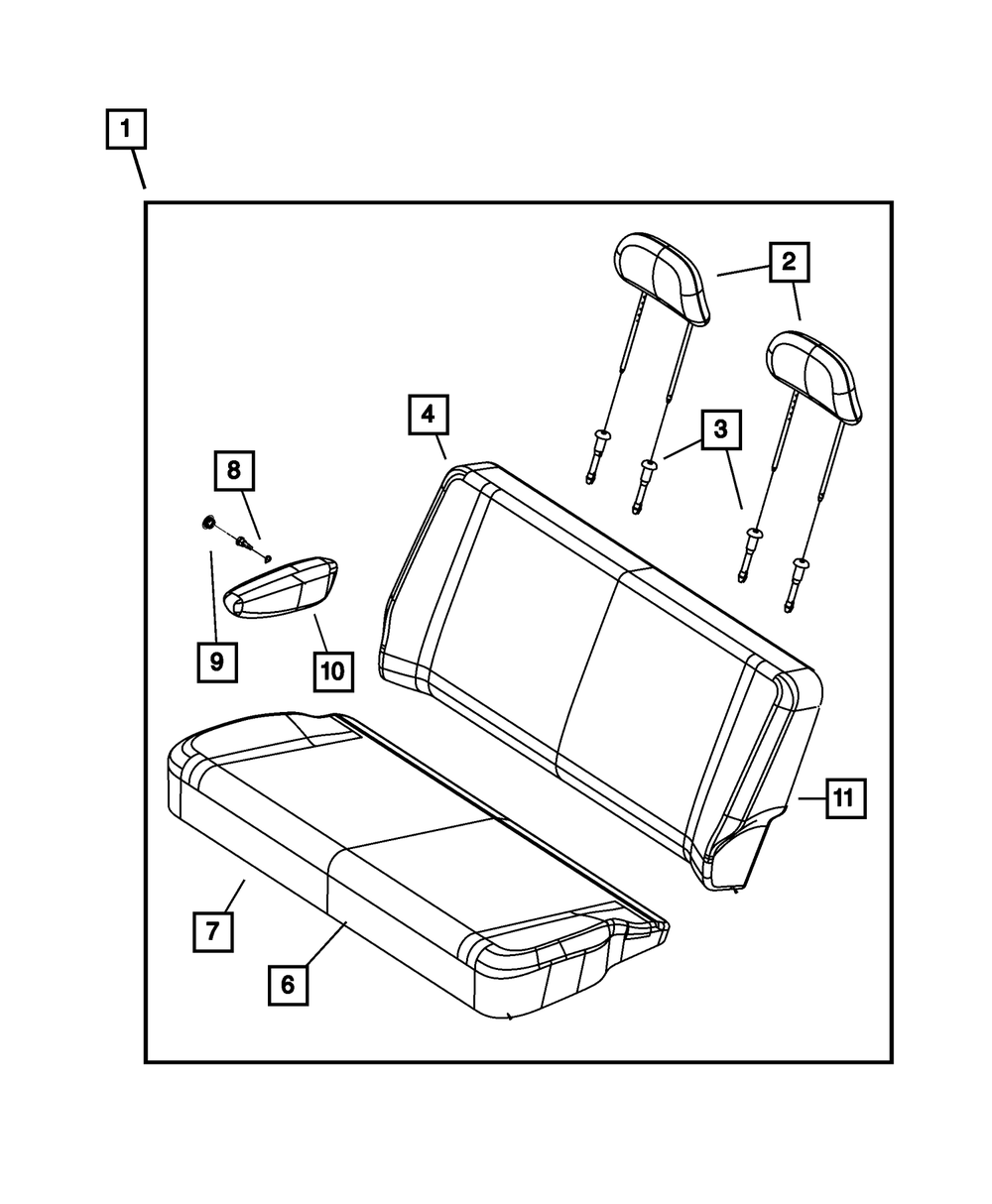 1
2
4
3
8
9
10
11
7
6