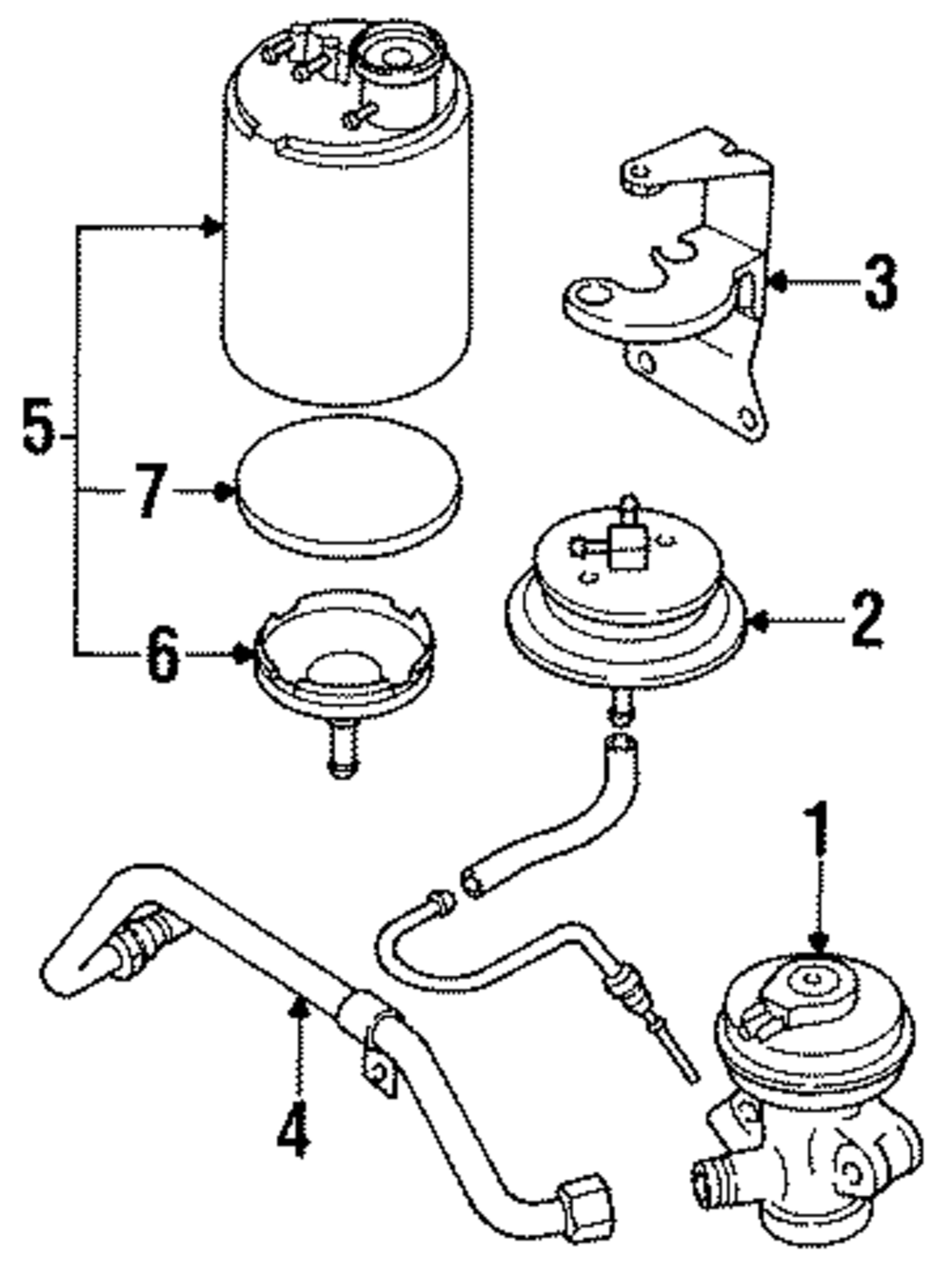 3
5
7
2
6
1
4