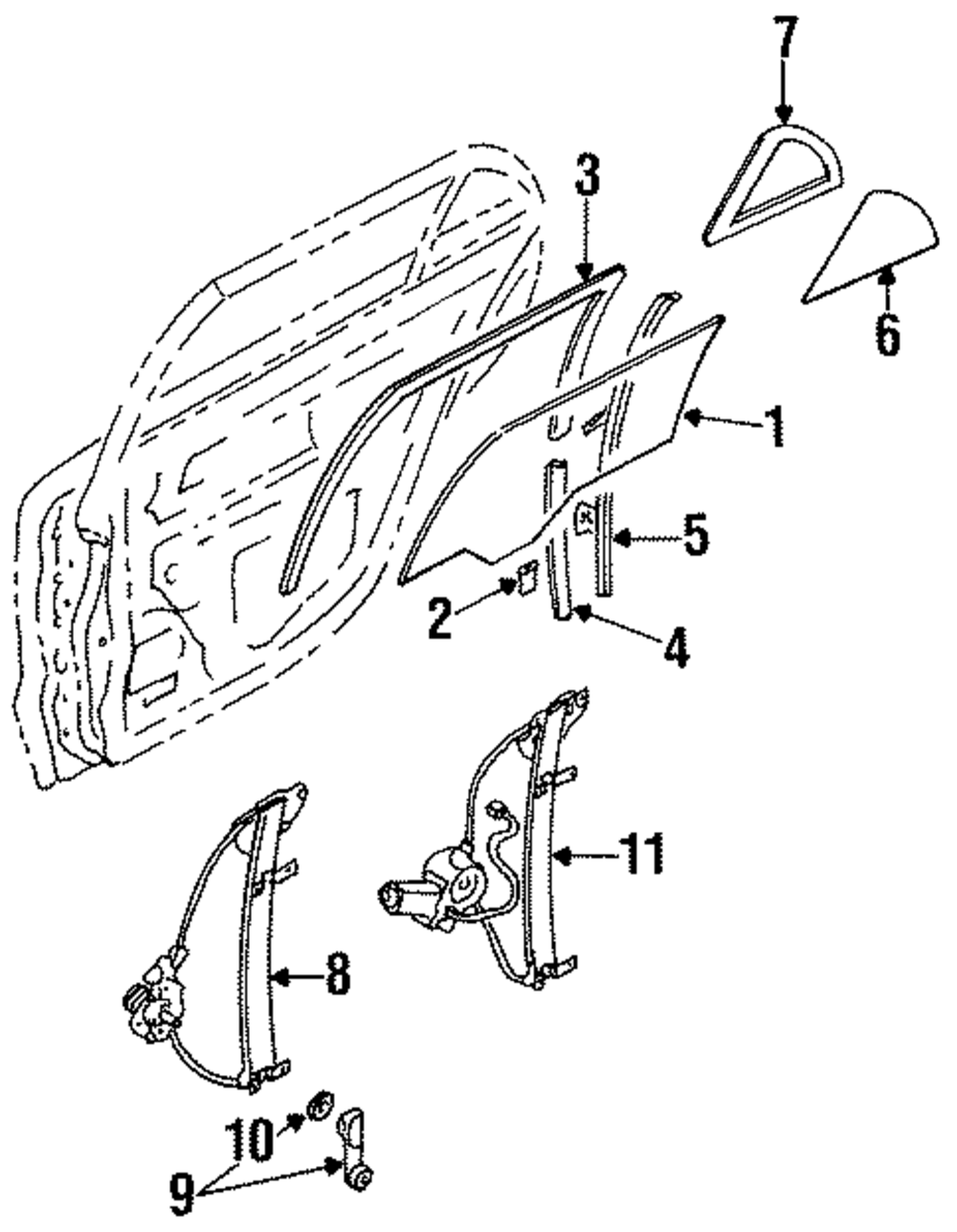 7
3
6
1
5
2
4
11
8
10
9