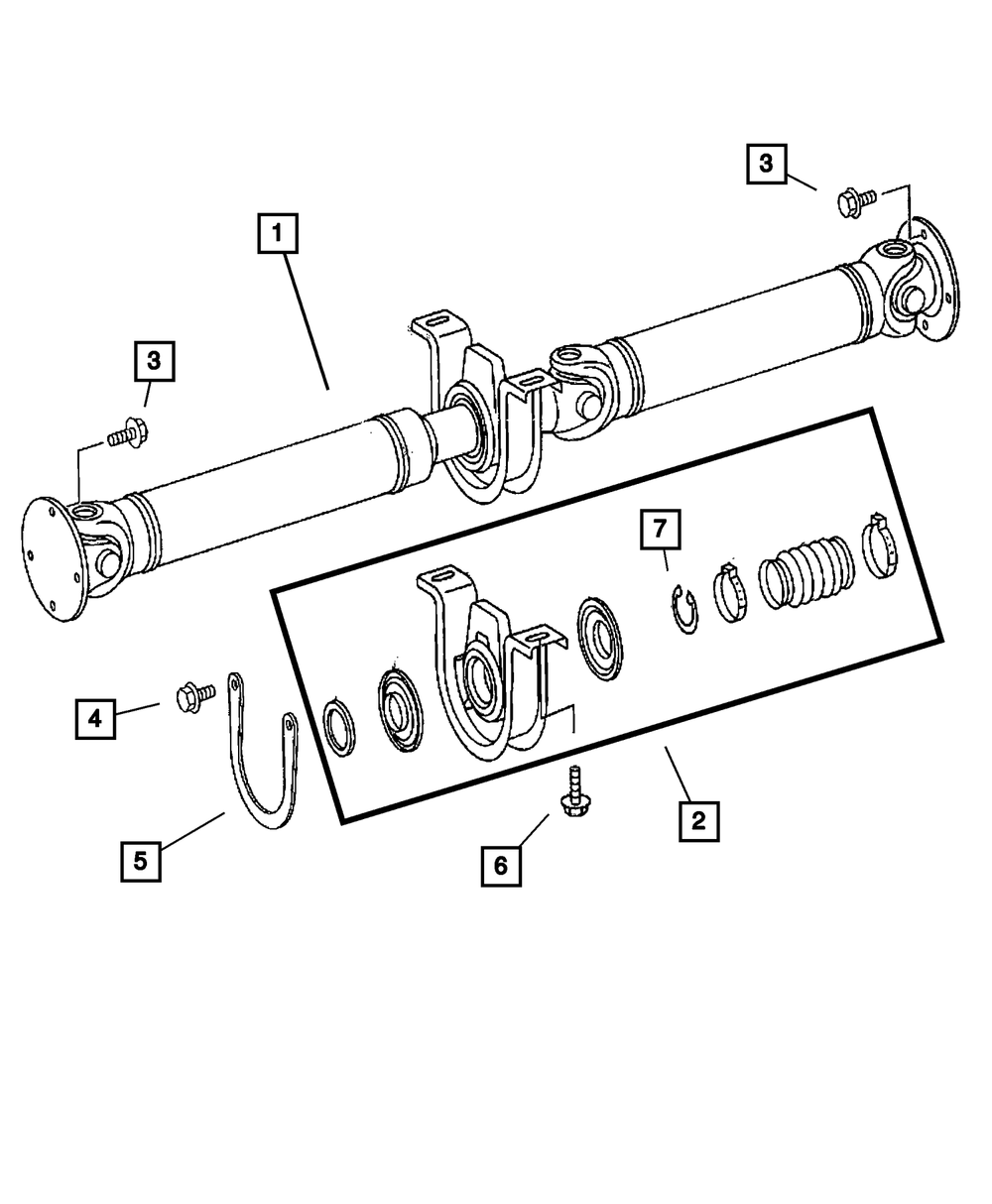 3

1

3

7

4

5

2

6