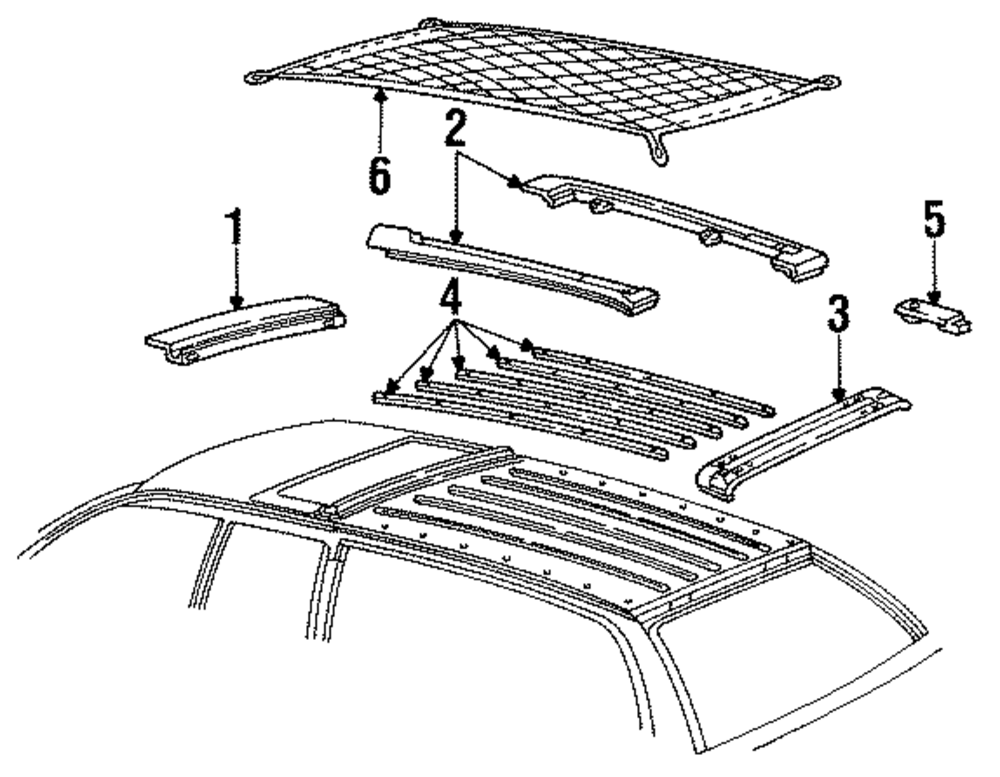 6
2
1
5
4
3