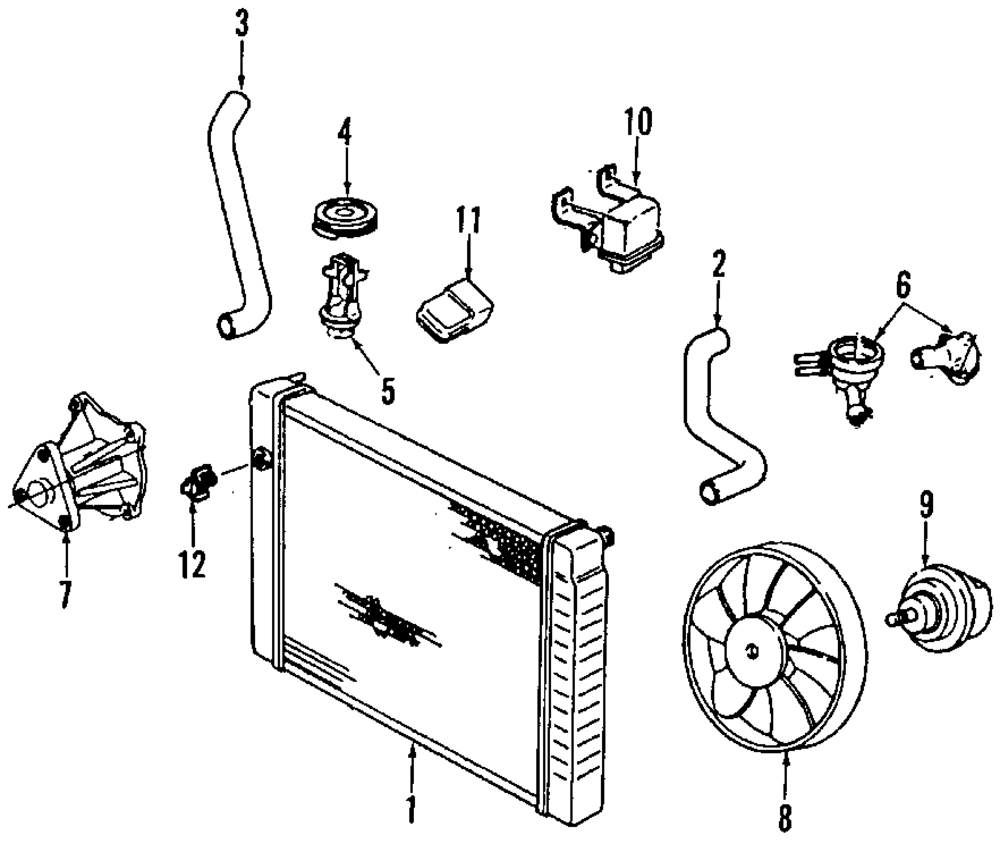 3
4
10
11
2
6
5
7
12
9
1
8