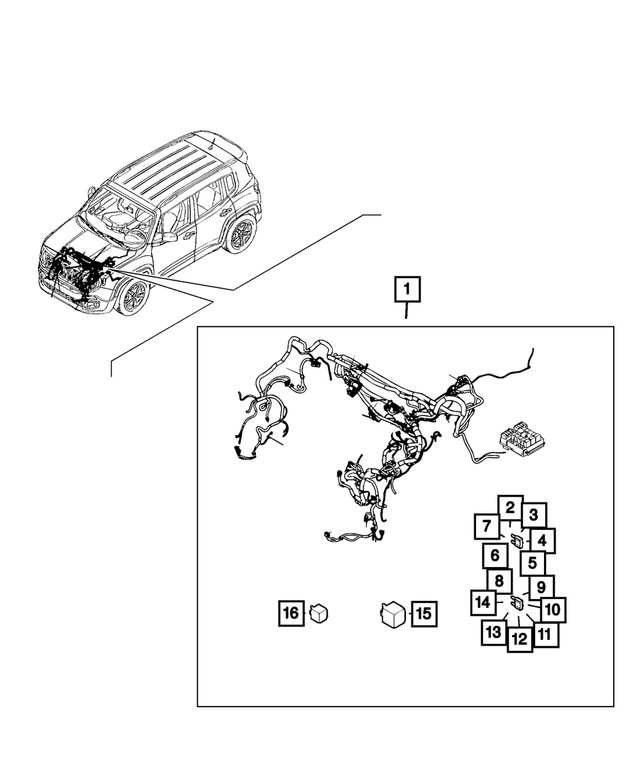 1
2
3
7
4
6
5
8
9
14
10
13
12
11
16
15