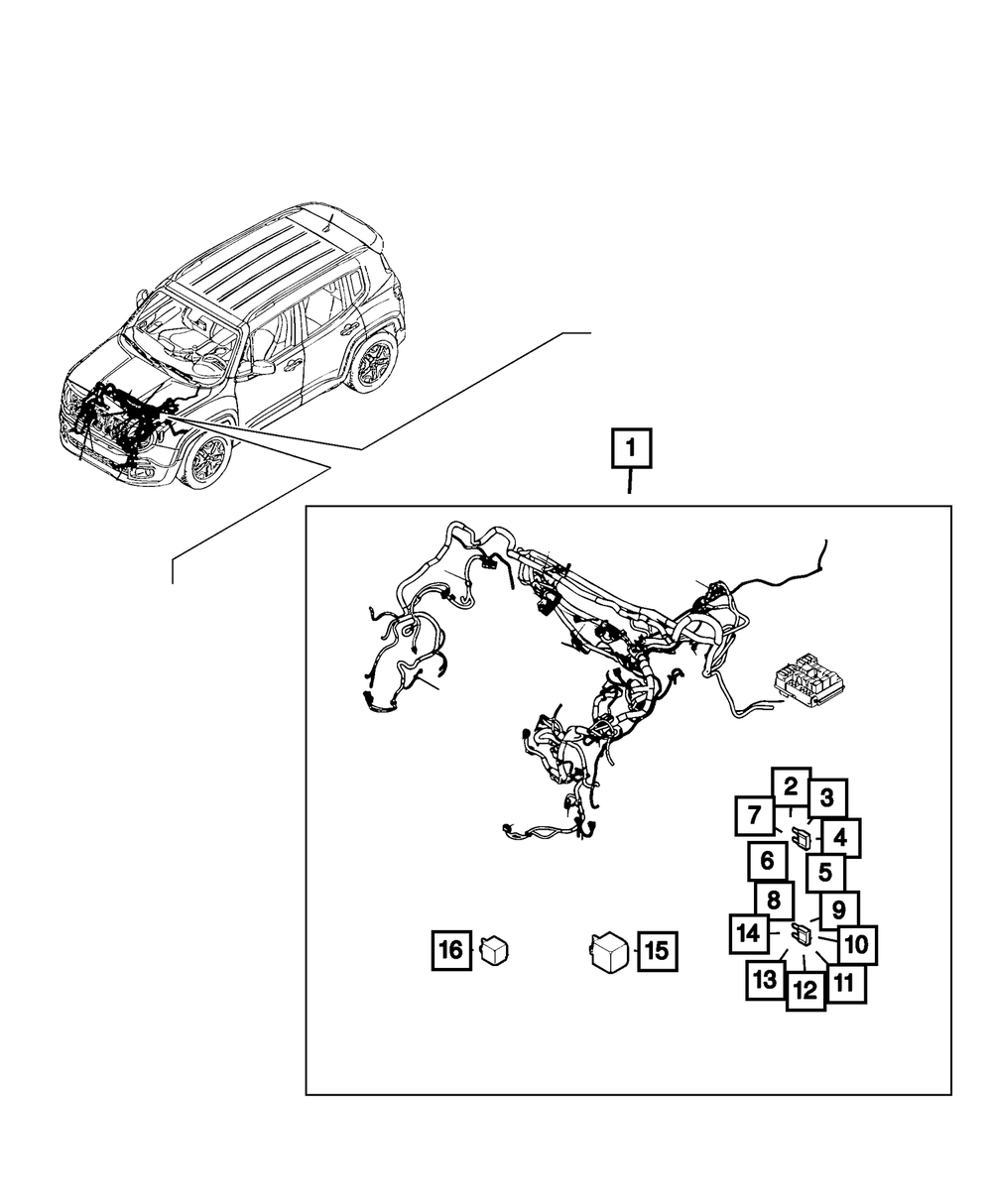 1

2
3
7
4
6
5
8
9
14
10
13
12
11
16
15