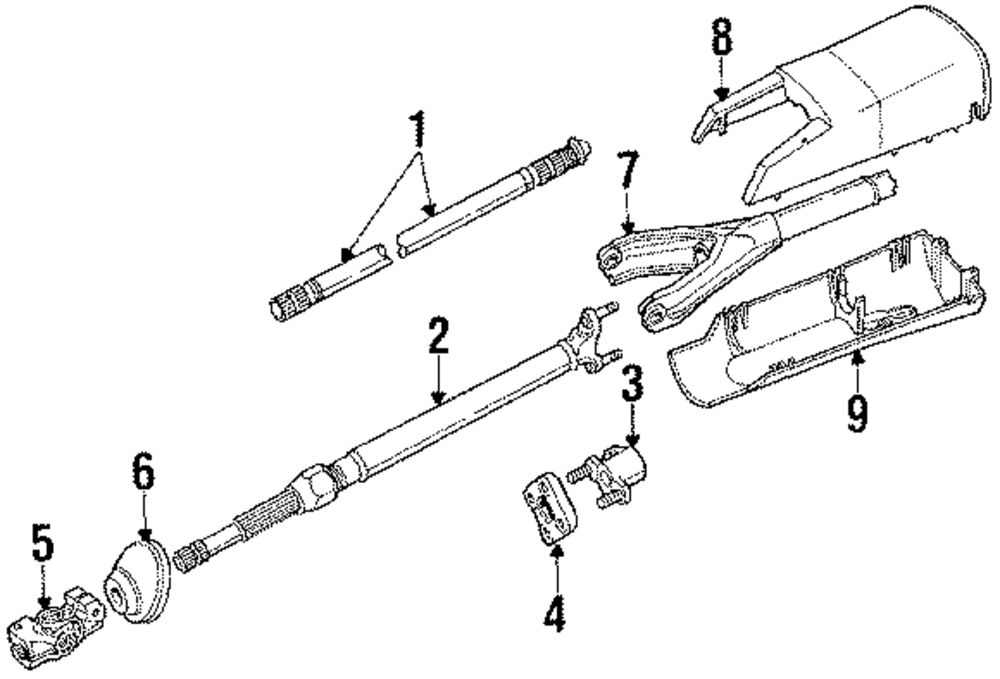 8
1
7
2
3
9
6
5
4