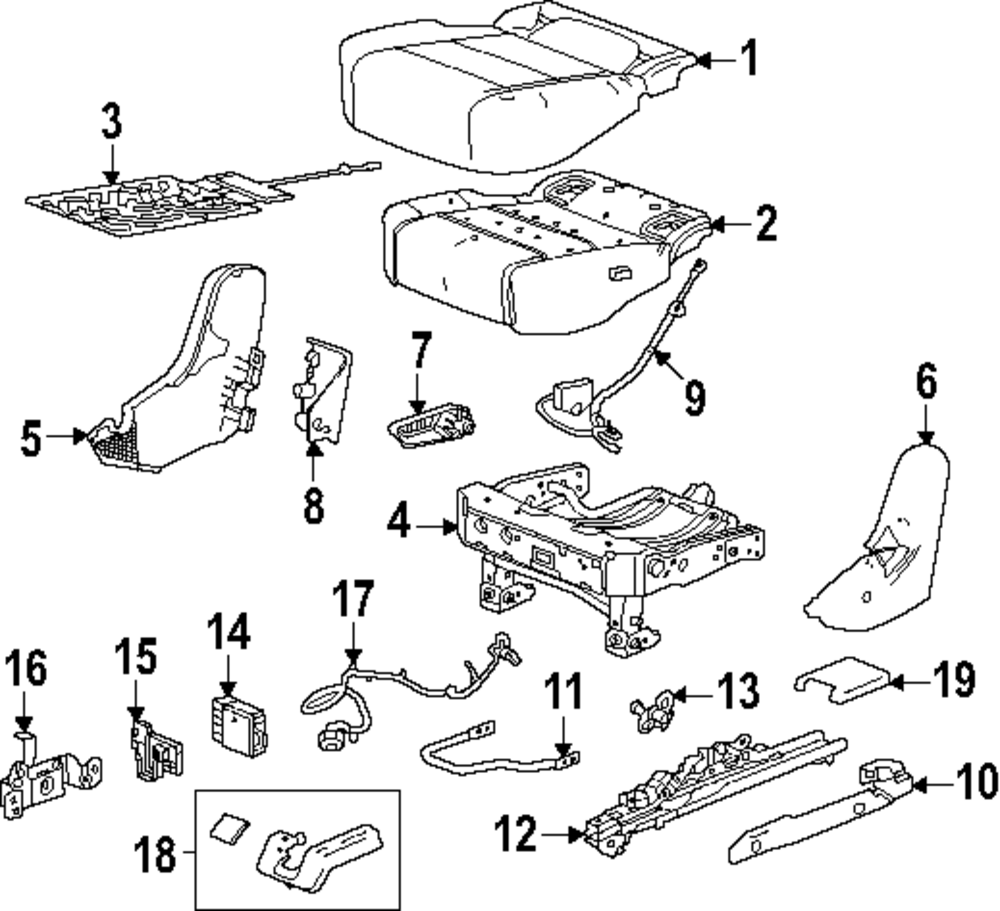 1
3
2
7
9
6
5
8
4
17
16
15
14
11
13
19
10
12
18